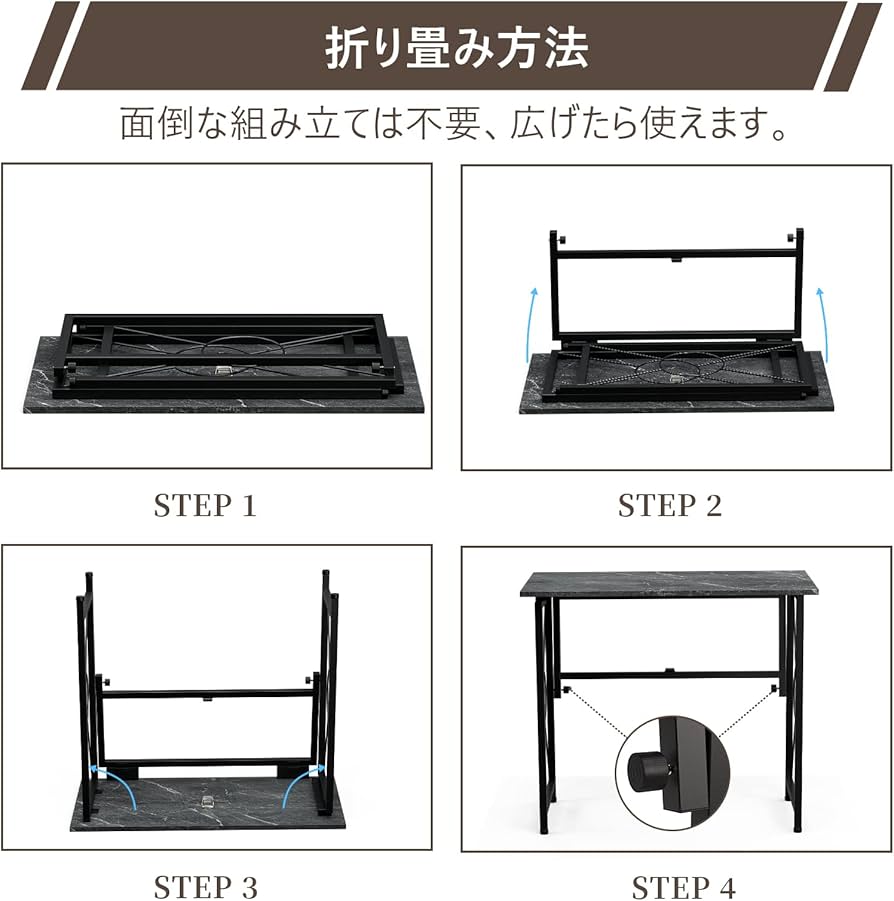 折り畳み方法

面倒な組み立ては不要、広げたら使えます。

STEP 1

STEP 2

STEP 3

STEP 4