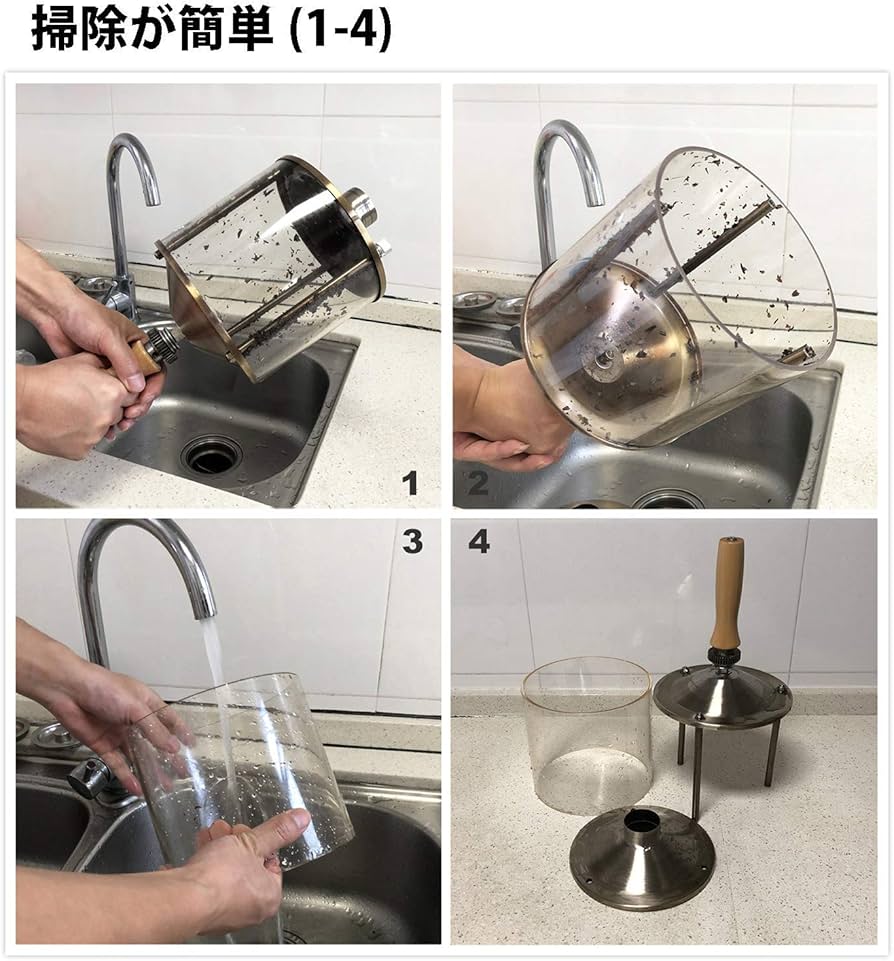 掃除が簡単 (1-4)

1

2

3

4