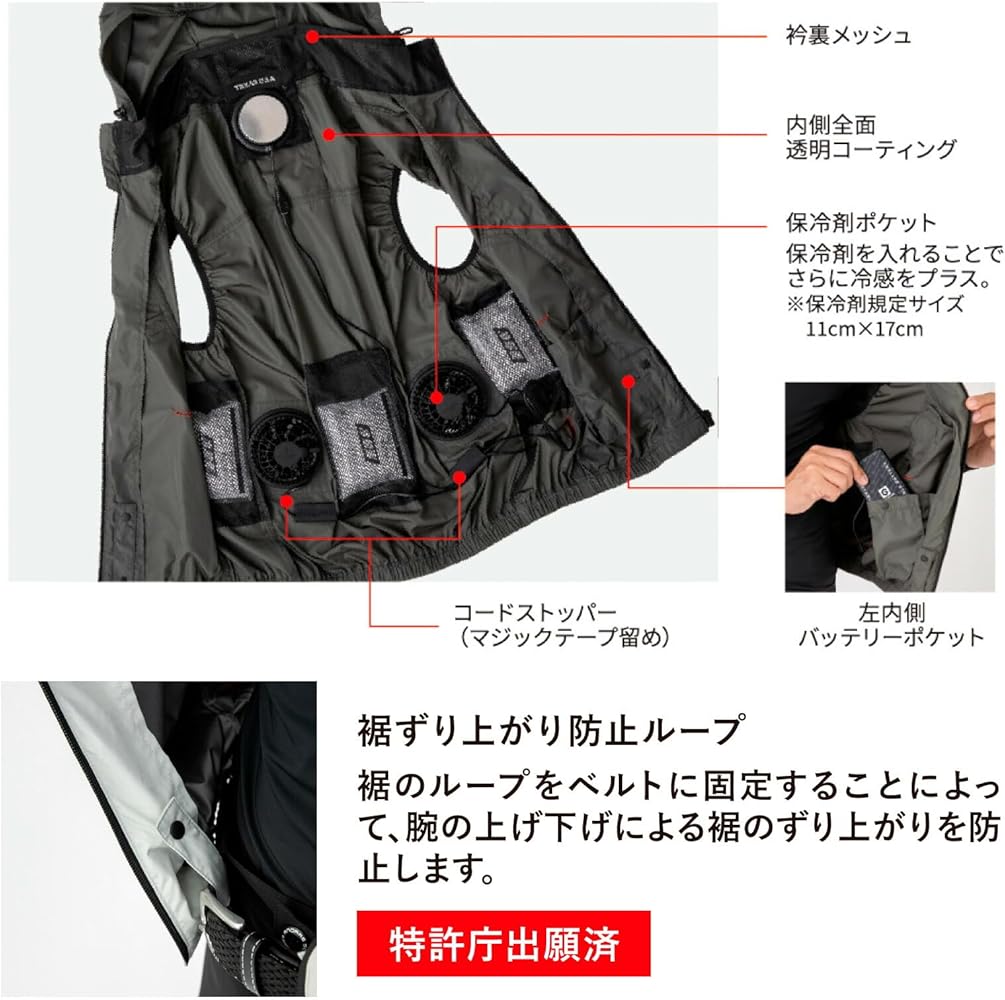 衿裏メッシュ

内側全面
透明コーティング

保冷剤ポケット
保冷剤を入れることでさらに冷感をプラス。
※保冷剤規定サイズ
11cm×17cm

コードストッパー
（マジックテープ留め）

左内側
バッテリーポケット

裾ずり上がり防止ループ

裾のループをベルトに固定することによって、腕の上げ下げによる裾のずり上がりを防止します。

特許庁出願済