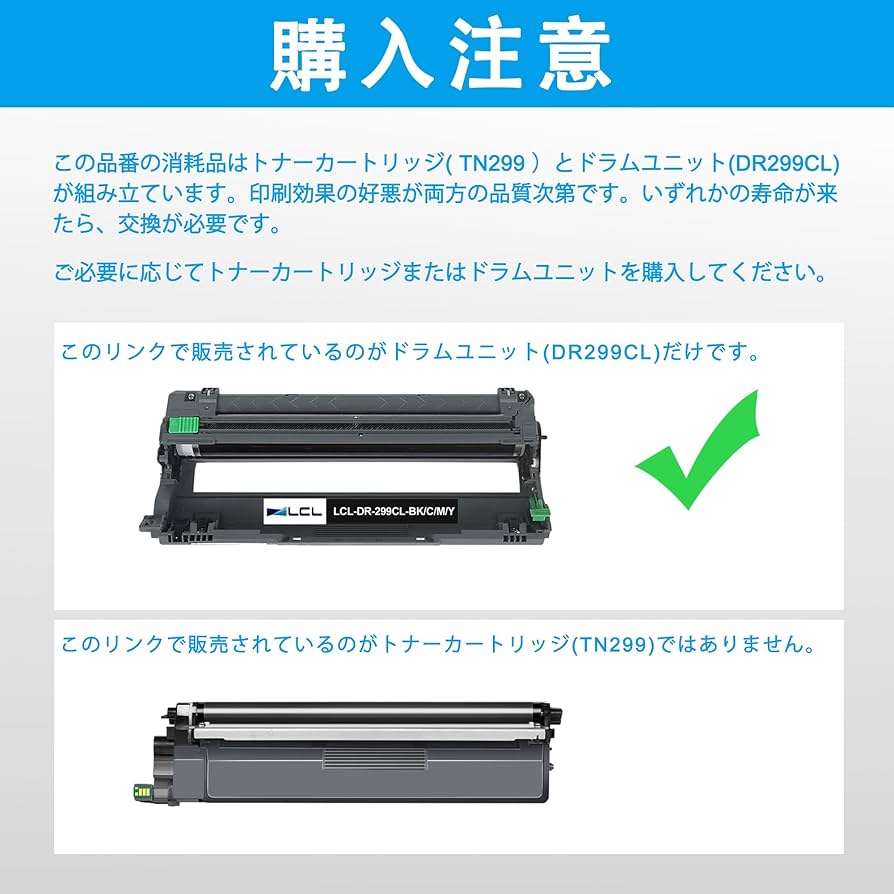 購入注意

この品番の消耗品はトナーカートリッジ( TN299 ）とドラムユニット(DR299CL)が組み立ています。印刷効果の好悪が両方の品質次第です。いずれかの寿命が来たら、交換が必要です。

ご必要に応じてトナーカートリッジまたはドラムユニットを購入してください。

このリンクで販売されているのがドラムユニット(DR299CL)だけです。

LCL

LCL-DR-299CL-BK/C/M/Y

このリンクで販売されているのがトナーカートリッジ(TN299)ではありません。