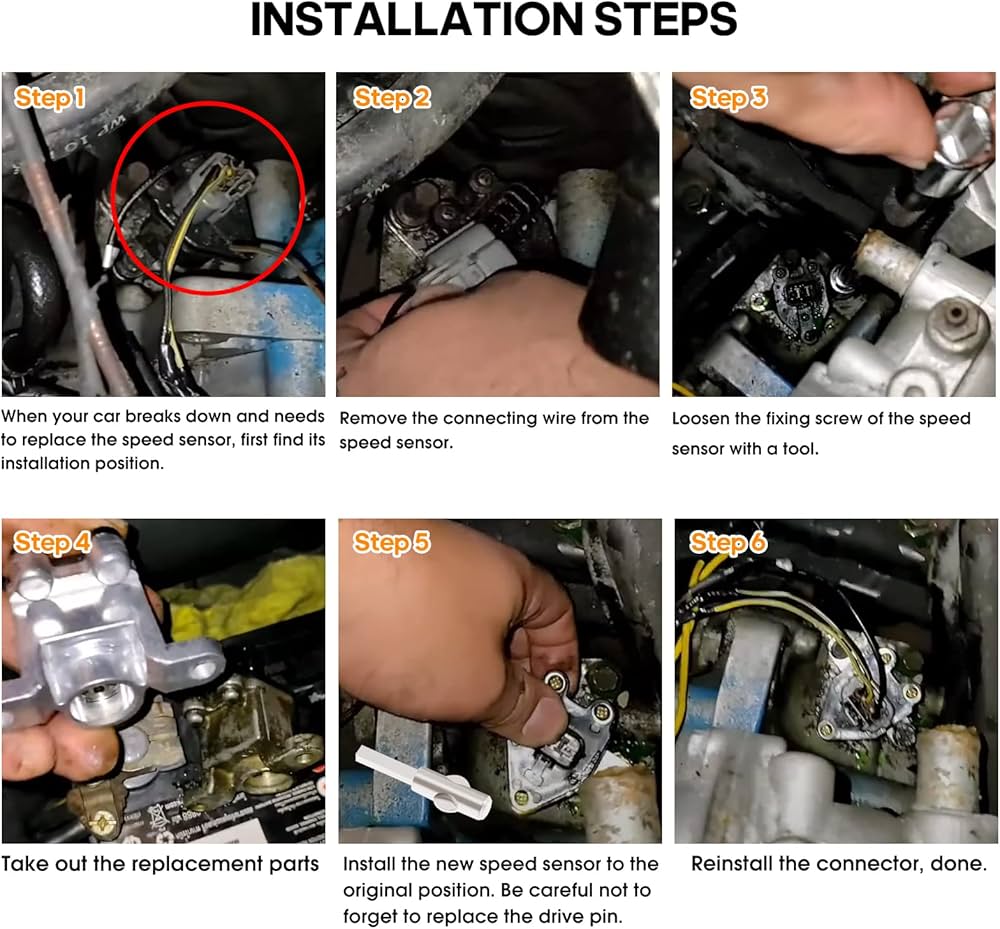 INSTALLATION STEPS

Step 1

When your car breaks down and needs to replace the speed sensor, first find its installation position.

Step 2

Remove the connecting wire from the speed sensor.

Step 3

Loosen the fixing screw of the speed sensor with a tool.

Step 4

Take out the replacement parts

Step 5

Install the new speed sensor to the original position. Be careful not to forget to replace the drive pin.

Step 6

Reinstall the connector, done.