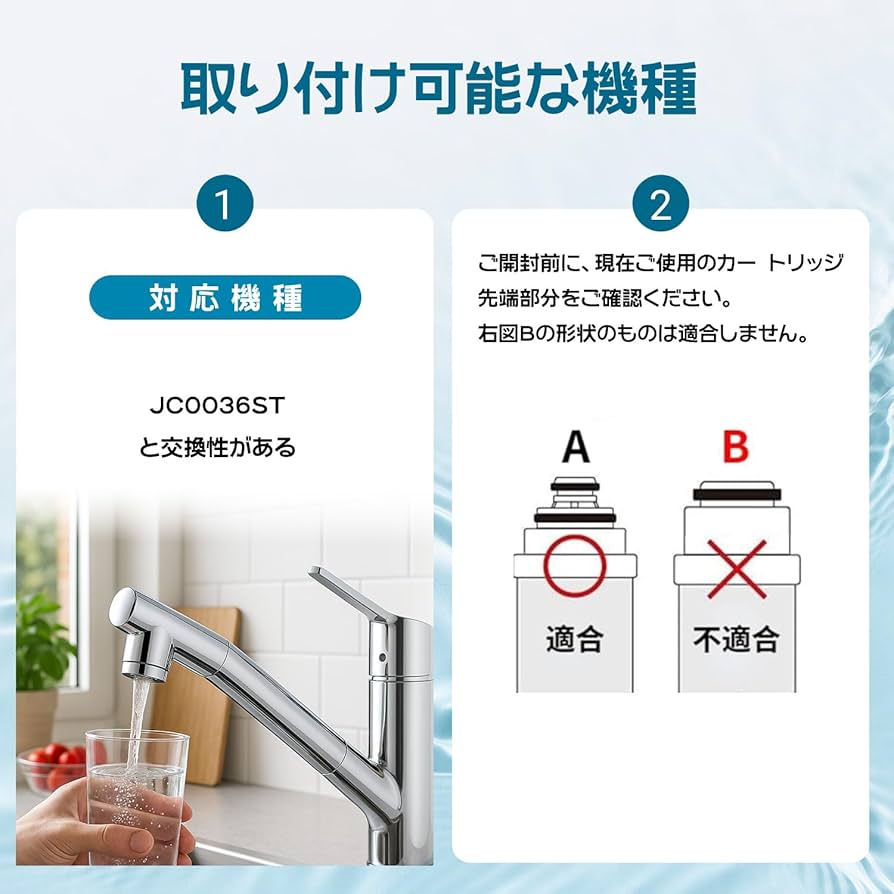 取り付け可能な機種

1

対応機種

JC0036ST
と交換性がある

2

ご開封前に、現在ご使用のカー トリッジ先端部分をご確認ください。
右図Bの形状のものは適合しません。

A

適合

B

不適合