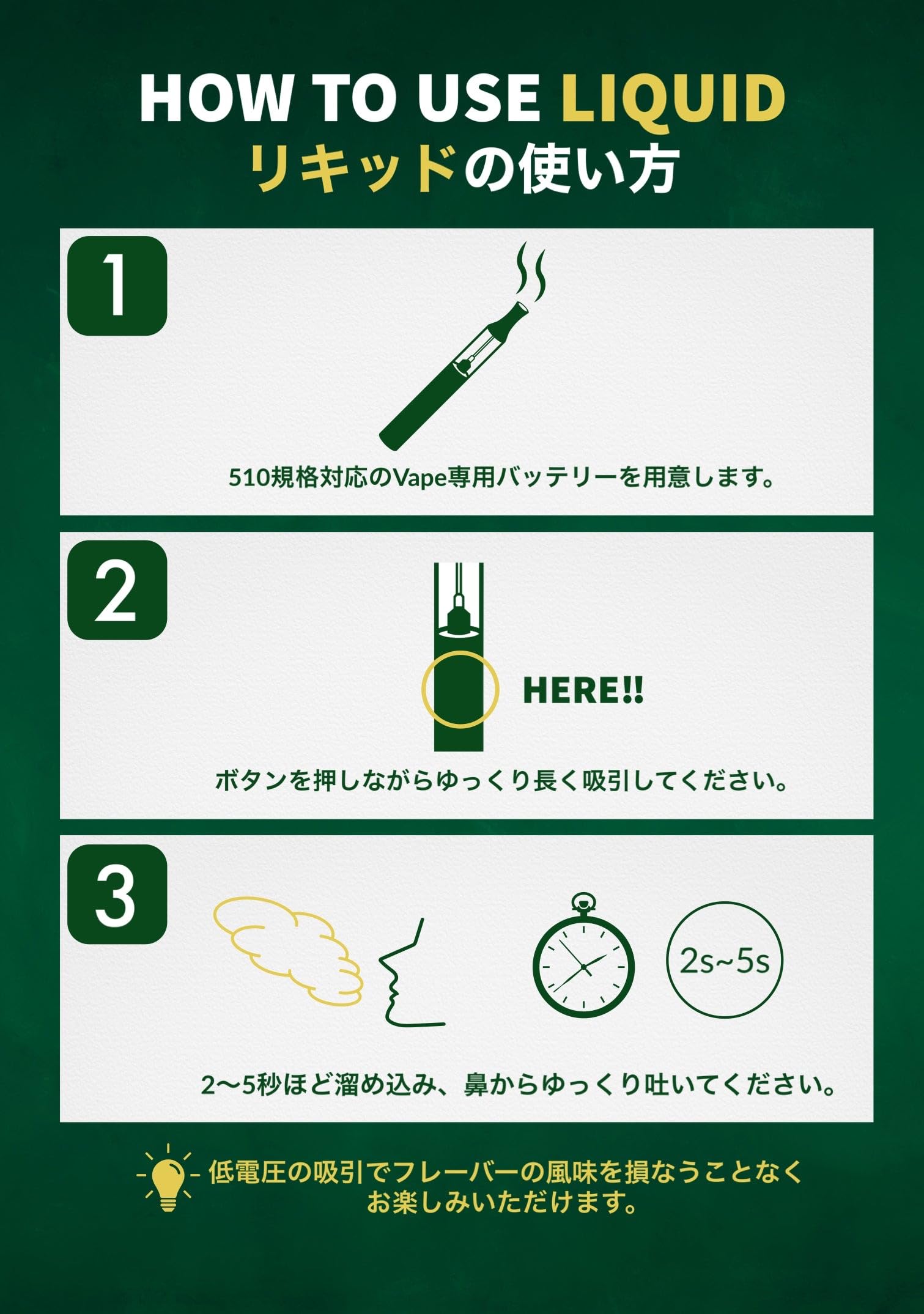 HOW TO USE LIQUID
リキッドの使い方

1

510規格対応のVape専用バッテリーを用意します。

2

HERE!!

ボタンを押しながらゆっくり長く吸引してください。

3

2s~5s

2〜5秒ほど溜め込み、鼻からゆっくり吐いてください。

低電圧の吸引でフレーバーの風味を損なうことなくお楽しみいただけます。