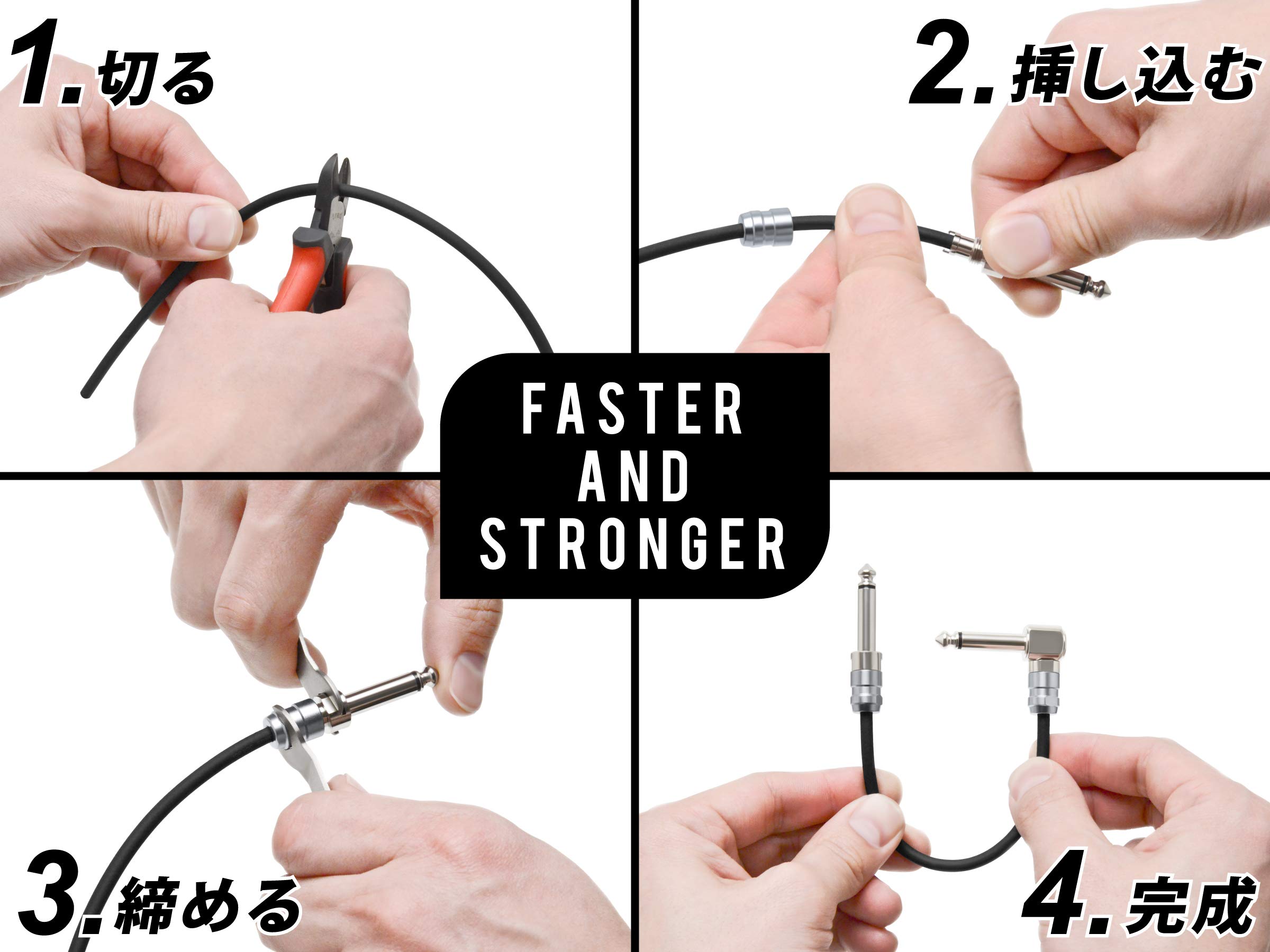 1. 切る

2. 挿し込む

FASTER AND STRONGER

3. 締める

4. 完成