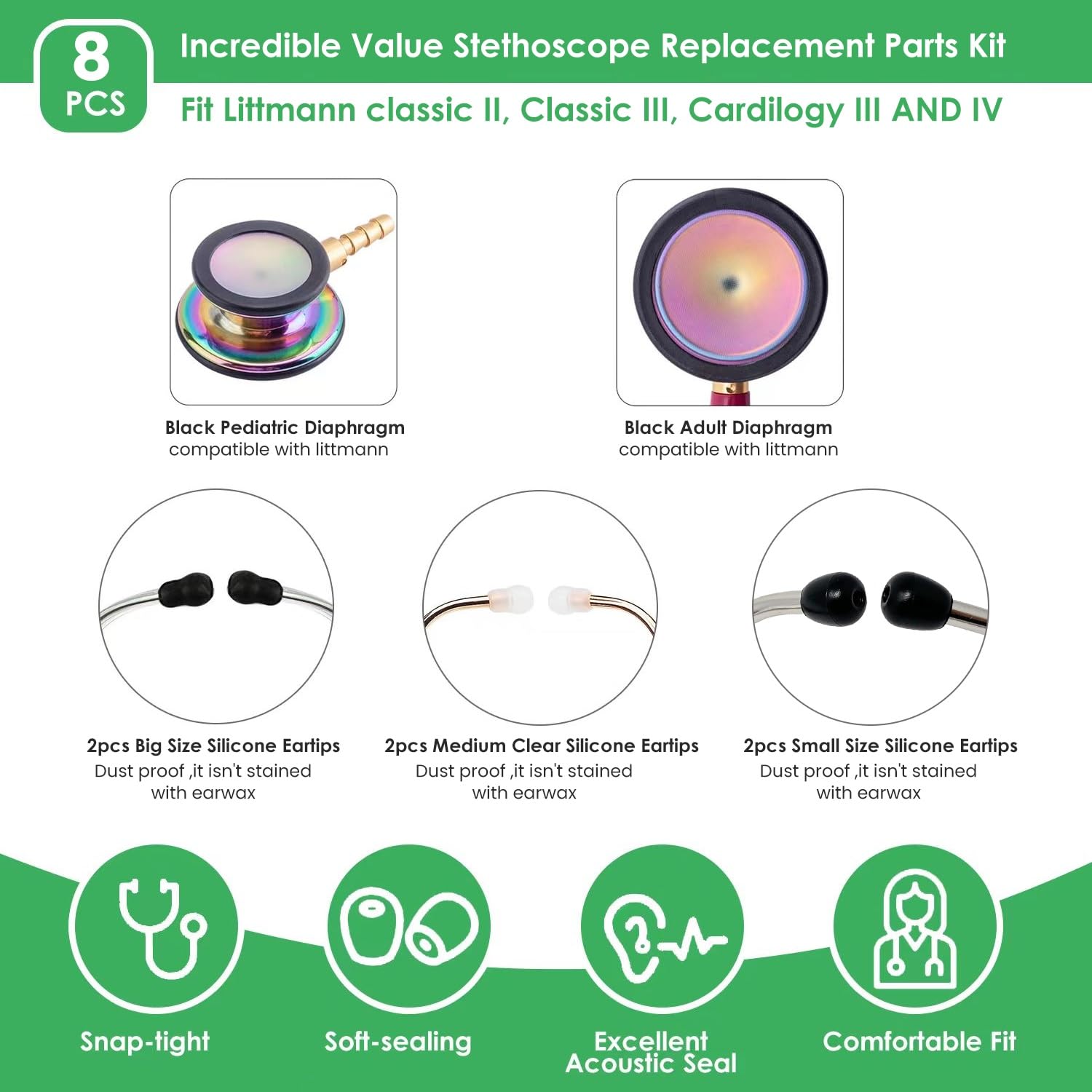 8 PCS

Incredible Value Stethoscope Replacement Parts Kit

Fit Littmann classic II, Classic III, Cardilogy III AND IV

Black Pediatric Diaphragm
compatible with littmann

Black Adult Diaphragm
compatible with littmann

2pcs Big Size Silicone Eartips
Dust proof ,it isn't stained with earwax

2pcs Medium Clear Silicone Eartips
Dust proof ,it isn't stained with earwax

2pcs Small Size Silicone Eartips
Dust proof ,it isn't stained with earwax

Snap-tight

Soft-sealing

Excellent Acoustic Seal

Comfortable Fit