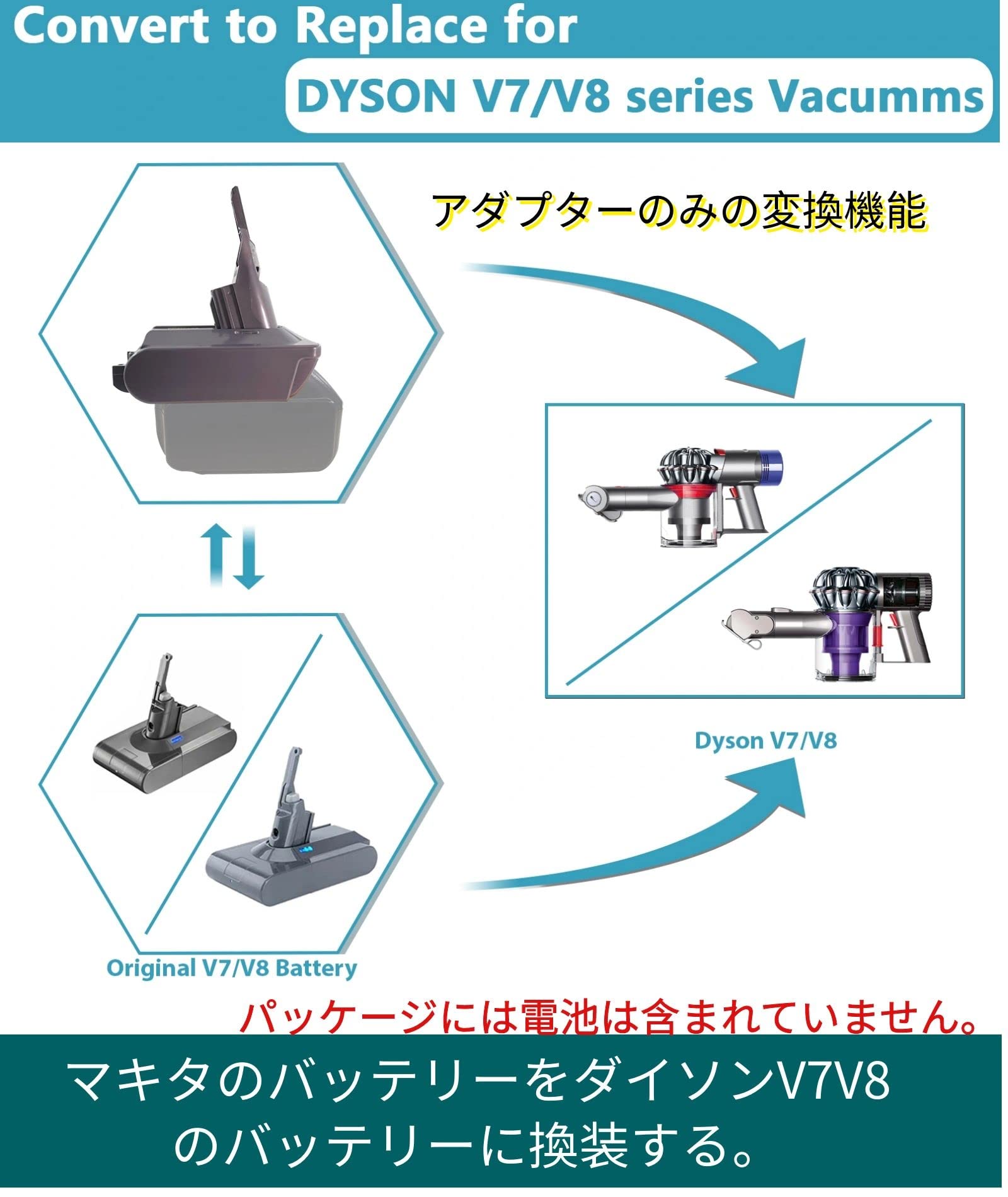 Convert to Replace for

DYSON V7/V8 series Vacumms

アダプターのみの変換機能

Dyson V7/V8

Original V7/V8 Battery

パッケージには電池は含まれていません。

マキタのバッテリーをダイソンV7V8のバッテリーに換装する。