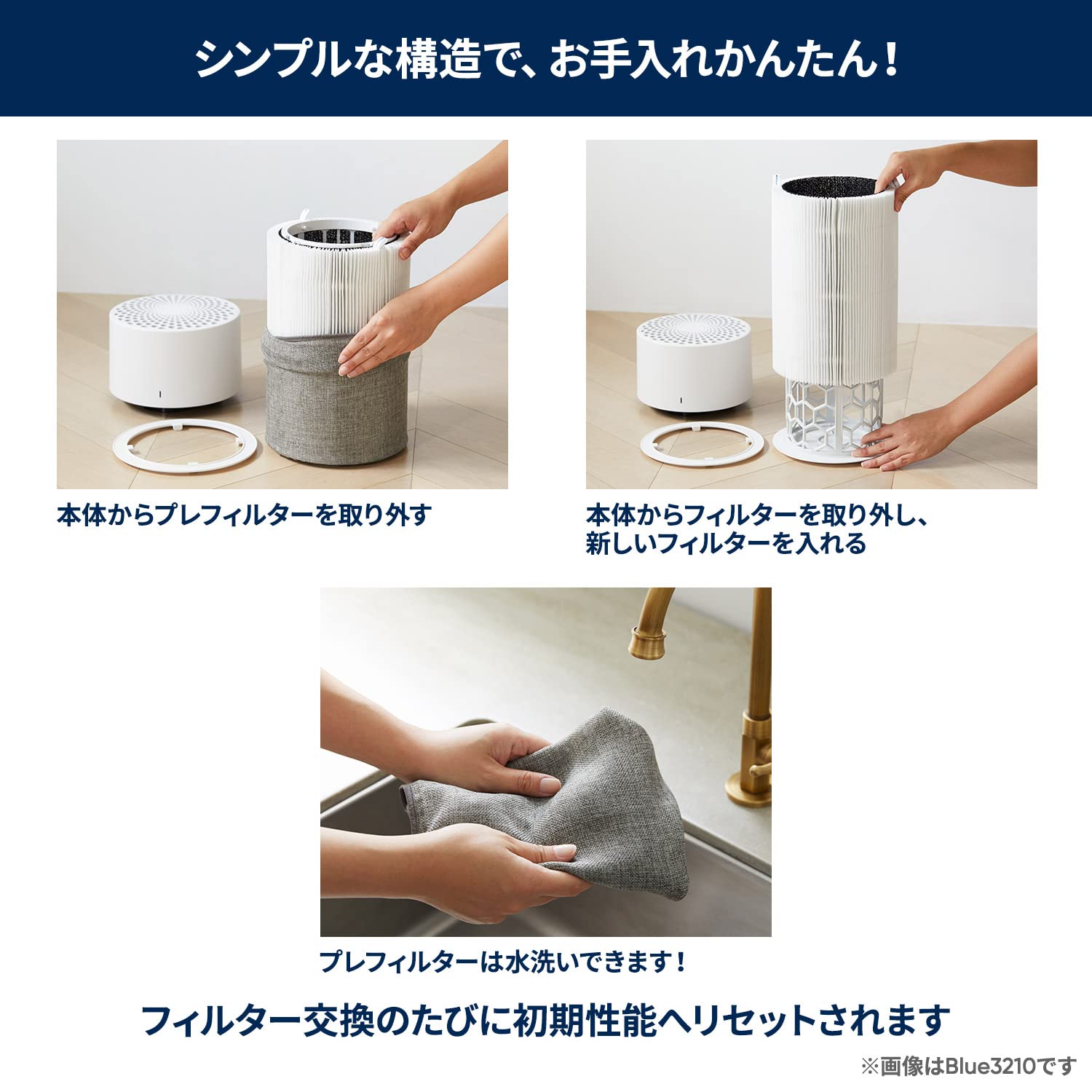 シンプルな構造で、お手入れかんたん!

本体からプレフィルターを取り外す

本体からフィルターを取り外し、新しいフィルターを入れる

プレフィルターは水洗いできます!

フィルター交換のたびに初期性能へリセットされます

※画像はBlue3210です