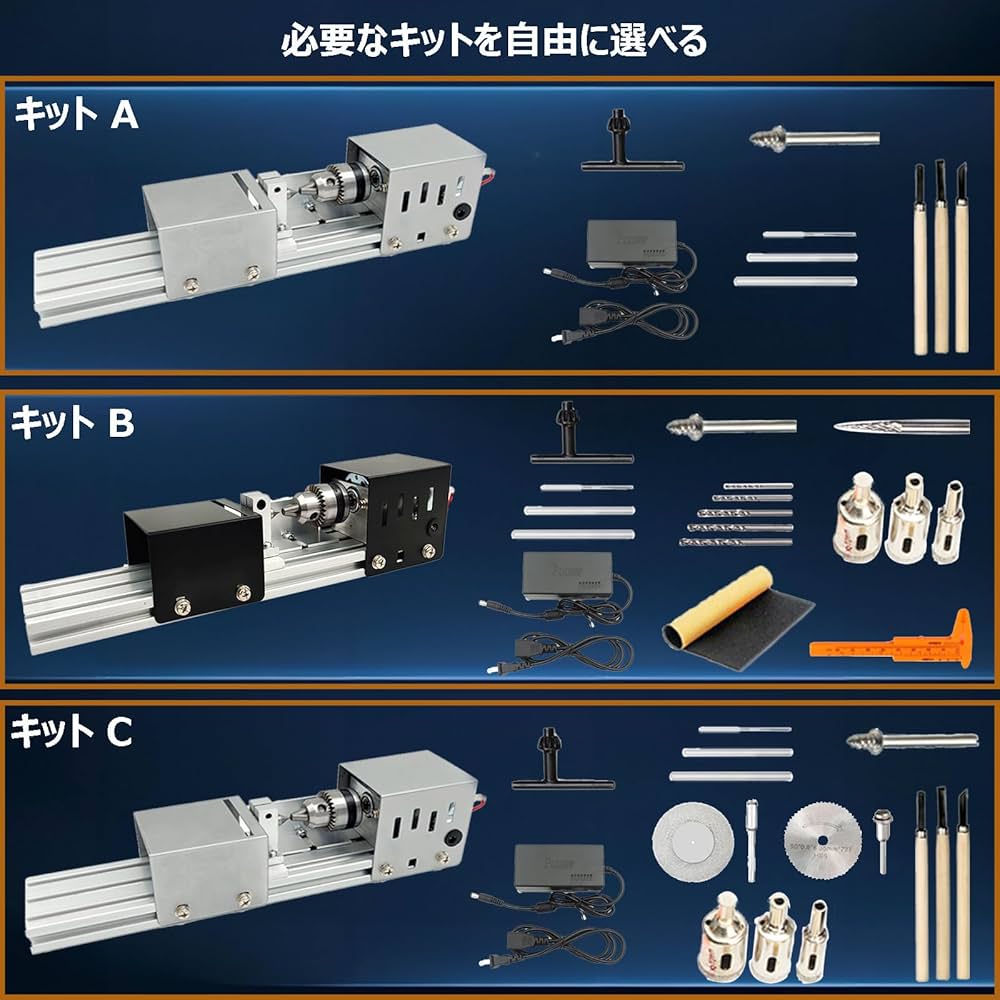 必要なキットを自由に選べる

キット A

キット B

キット C