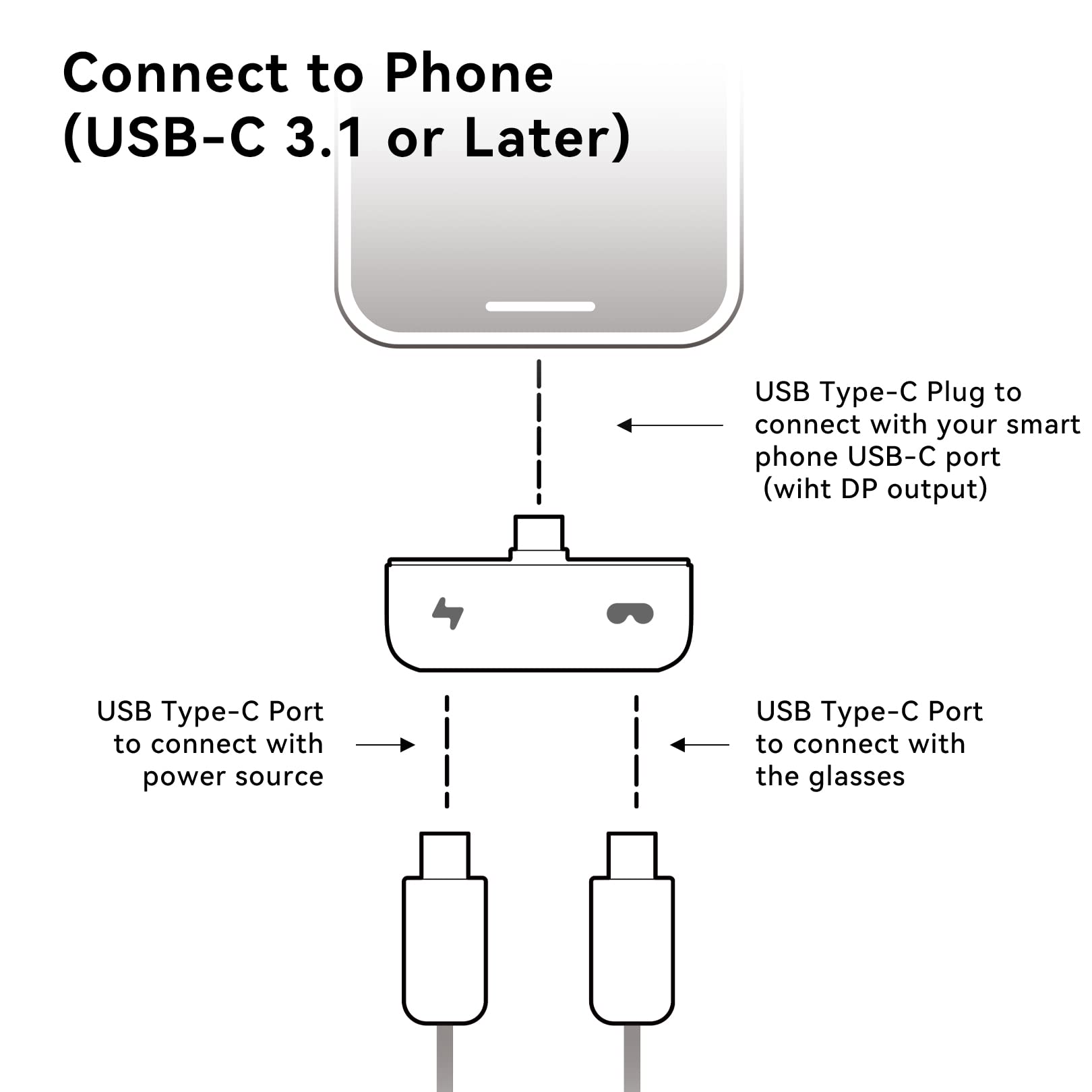 Connect to Phone
(USB-C 3.1 or Later)

USB Type-C Plug to connect with your smart phone USB-C port (wiht DP output)

USB Type-C Port to connect with power source

USB Type-C Port to connect with the glasses