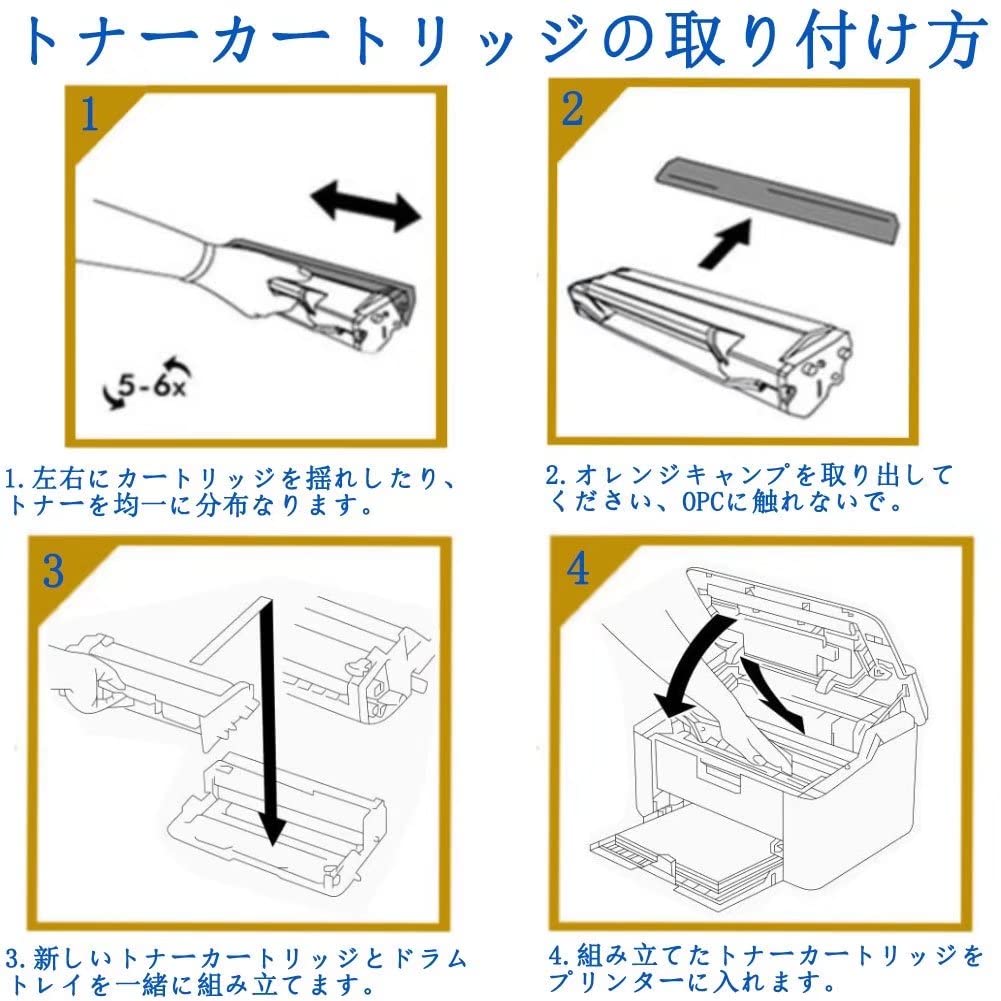 トナーカートリッジの取り付け方

1

5-6x

1.左右にカートリッジを揺れしたり、トナーを均一に分布なります。

2

2.オレンジキャンプを取り出してください、OPCに触れないで。

3

3.新しいトナーカートリッジとドラムトレイを一緒に組み立てます。

4

4.組み立てたトナーカートリッジをプリンターに入れます。