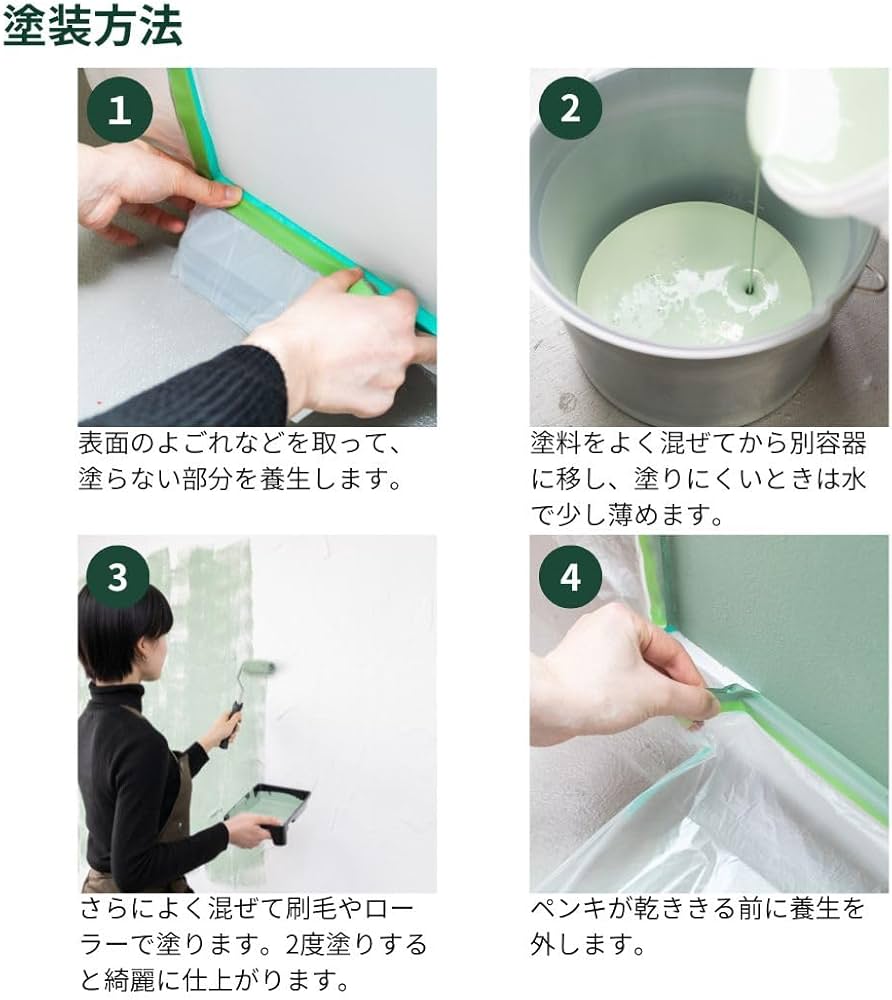 塗装方法

1

表面のよごれなどを取って、塗らない部分を養生します。

2

塗料をよく混ぜてから別容器に移し、塗りにくいときは水で少し薄めます。

3

さらによく混ぜて刷毛やローラーで塗ります。2度塗りすると綺麗に仕上がります。

4

ペンキが乾ききる前に養生を外します。