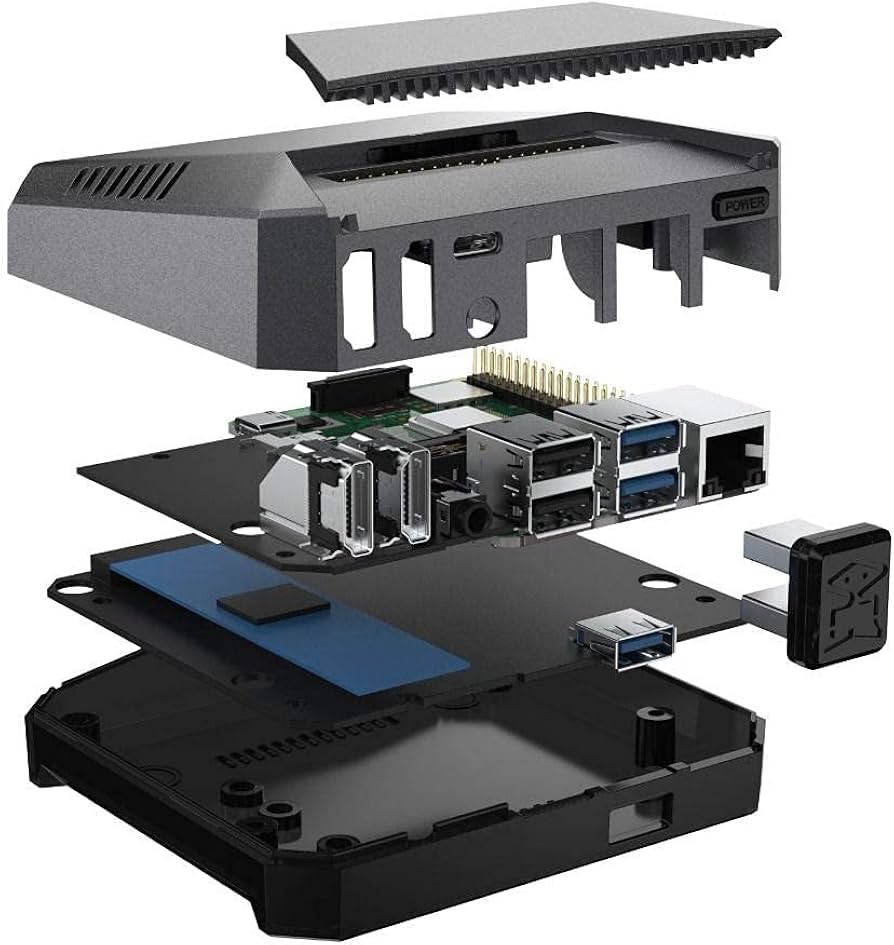 POWER