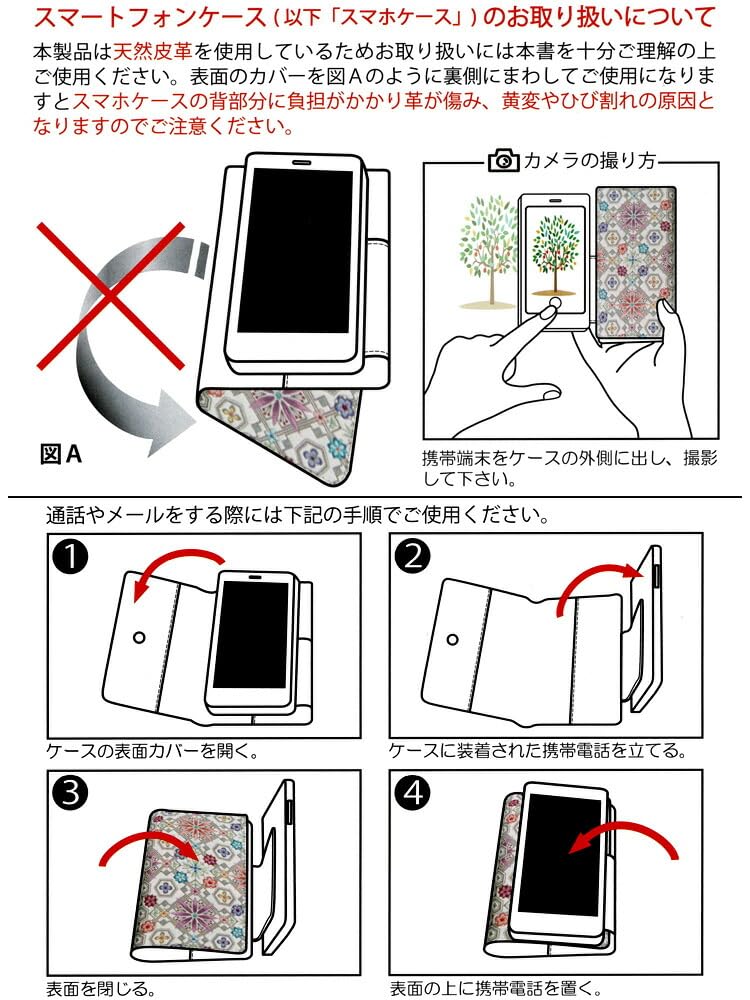 スマートフォンケース（以下「スマホケース」）のお取り扱いについて

本製品は天然皮革を使用しているためお取り扱いには本書を十分ご理解の上ご使用ください。表面のカバーを図Aのように裏側にまわしてご使用になりますとスマホケースの背部分に負担がかかり革が傷み、黄変やひび割れの原因となりますのでご注意ください。

図A

カメラの撮り方

携帯端末をケースの外側に出し、撮影して下さい。

通話やメールをする際には下記の手順でご使用ください。

1

ケースの表面カバーを開く。

2

ケースに装着された携帯電話を立てる。

3

表面を閉じる。

4

表面の上に携帯電話を置く。