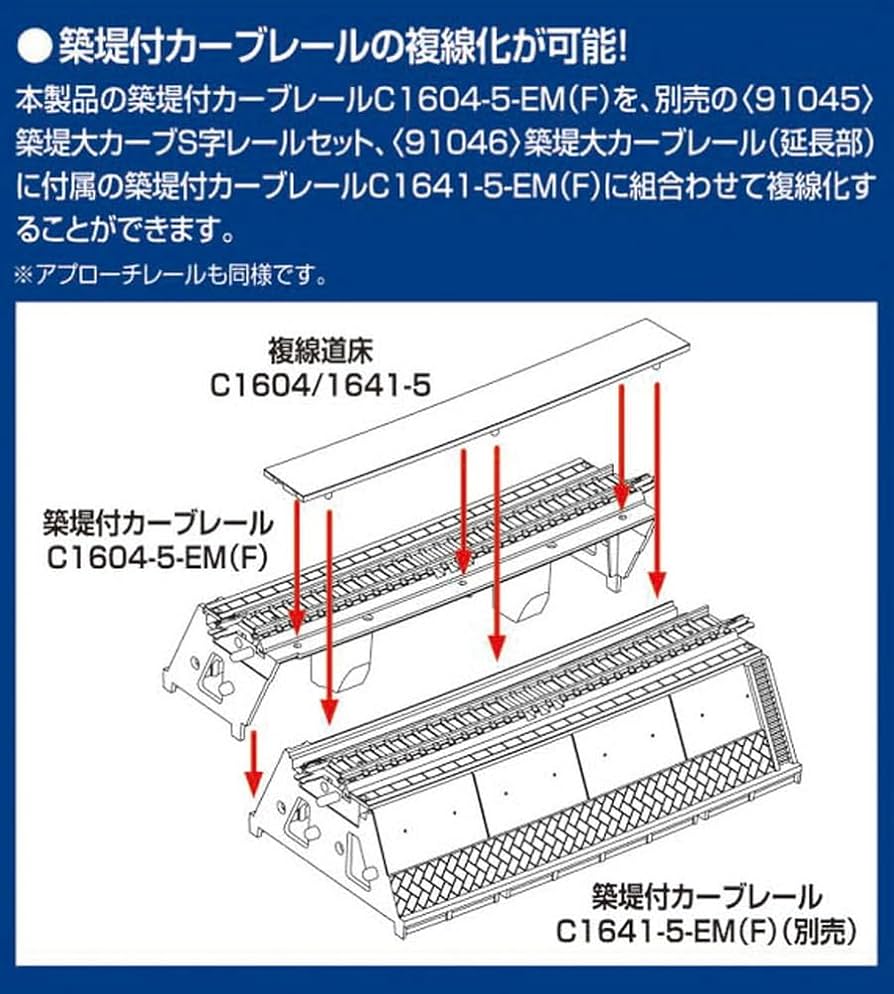 ●築堤付カーブレールの複線化が可能!

本製品の築堤付カーブレールC1604-5-EM(F)を、別売の〈91045〉築堤大カーブS字レールセット、〈91046〉築堤大カーブレール(延長部)に付属の築堤付カーブレールC1641-5-EM(F)に組合わせて複線化することができます。

※アプローチレールも同様です。

複線道床
C1604/1641-5

築堤付カーブレール
C1604-5-EM(F)

築堤付カーブレール
C1641-5-EM(F)(別売)