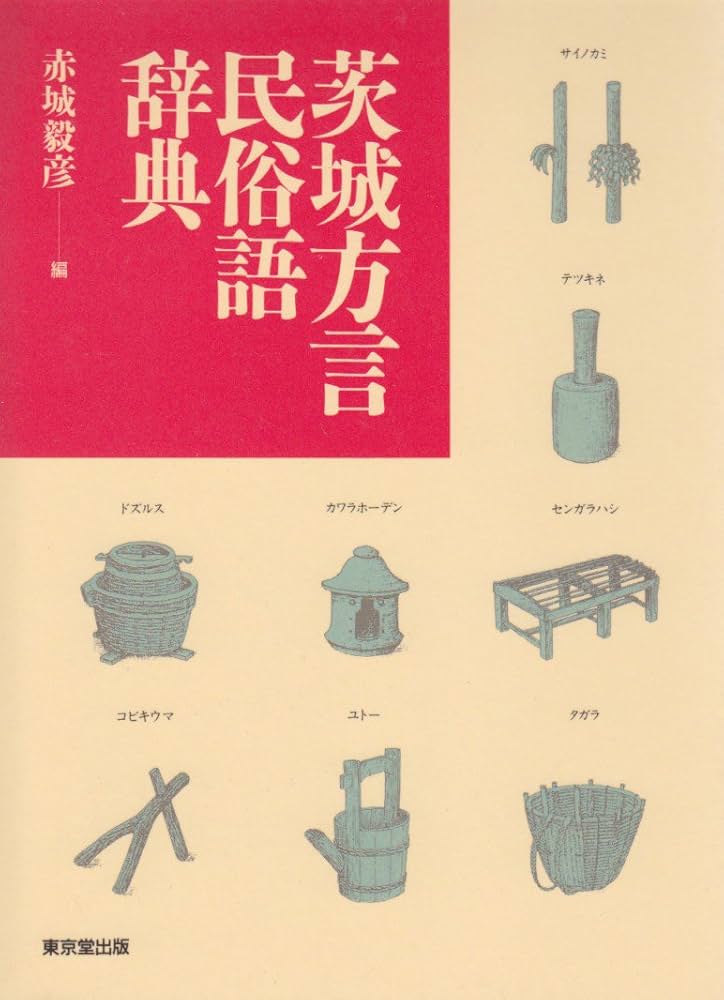 茨城方言民俗語辞典

赤城毅彦――編

サイノカミ

テツキネ

ドズルス

カワラホーデン

センガラハシ

コビキウマ

ユトー

タガラ

東京堂出版