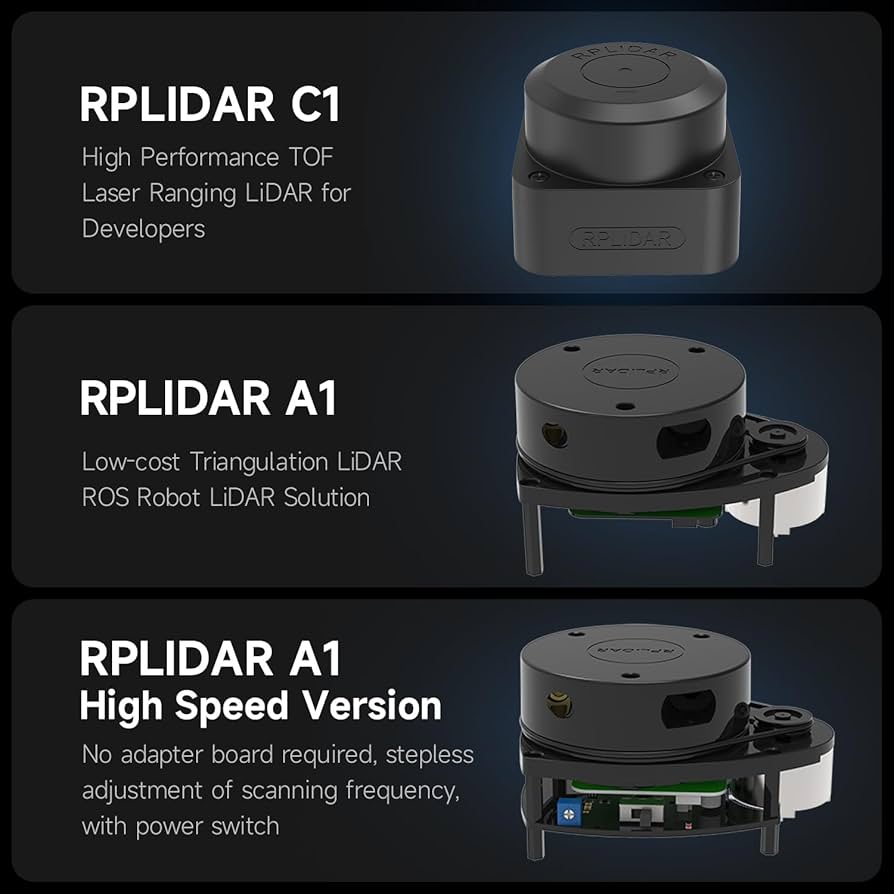 RPLIDAR C1
High Performance TOF Laser Ranging LiDAR for Developers

RPLIDAR

RPLIDAR

RPLIDAR A1
Low-cost Triangulation LiDAR ROS Robot LiDAR Solution

RPLIDAR

RPLIDAR A1
High Speed Version
No adapter board required, stepless adjustment of scanning frequency, with power switch

RPLIDAR