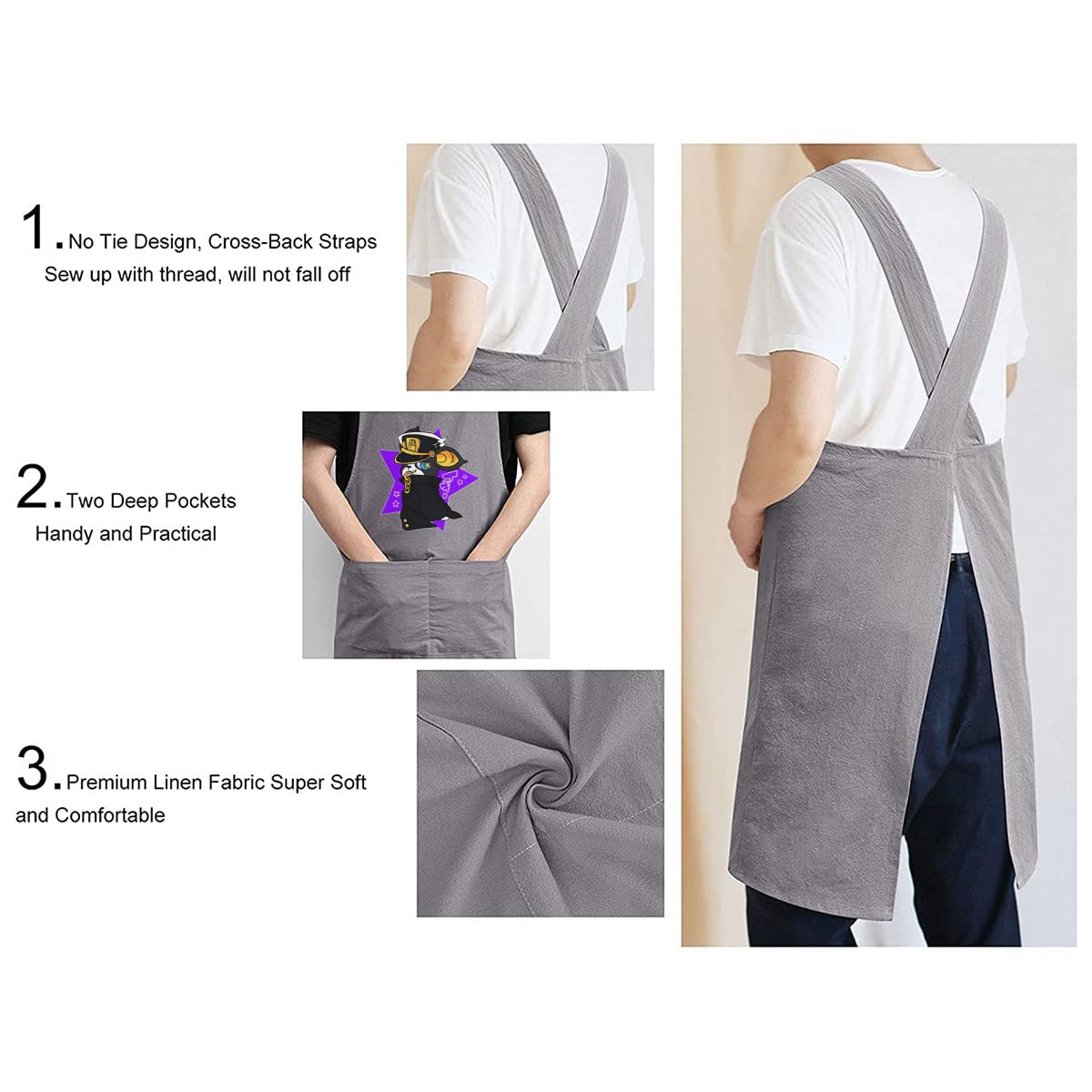 1. No Tie Design, Cross-Back Straps
Sew up with thread, will not fall off

2. Two Deep Pockets
Handy and Practical

3. Premium Linen Fabric Super Soft and Comfortable