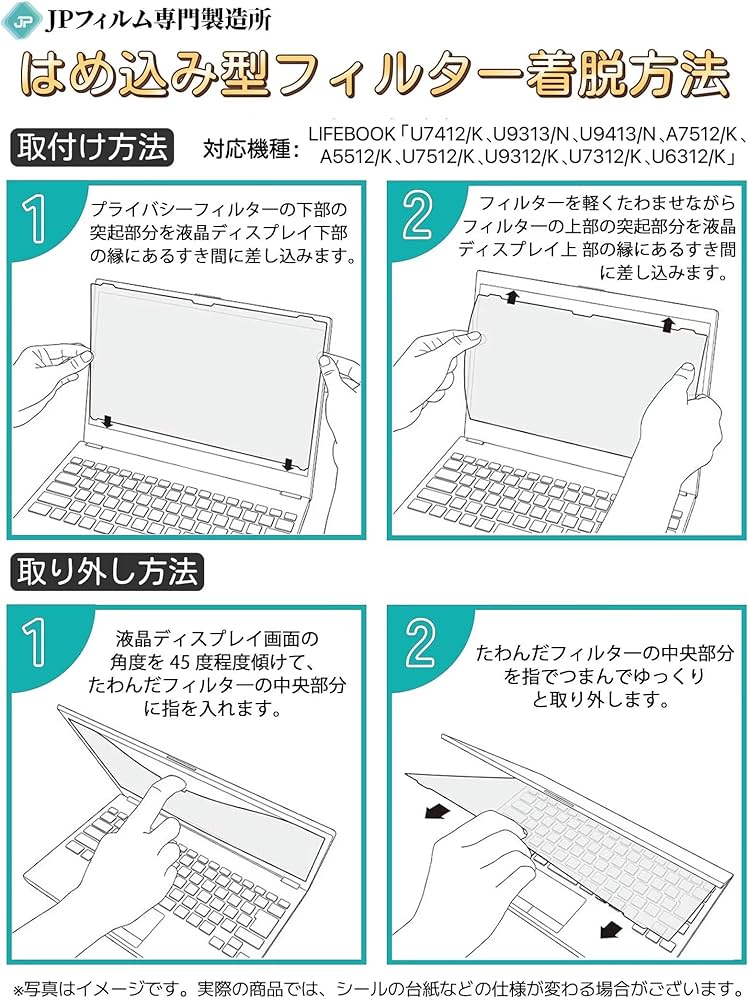 JP JPフィルム専門製造所

はめ込み型フィルター着脱方法

取付け方法

対応機種：LIFEBOOK「U7412/K、U9313/N、U9413/N、A7512/K、A5512/K、U7512/K、U9312/K、U7312/K、U6312/K」

1

プライバシーフィルターの下部の突起部分を液晶ディスプレイ下部の縁にあるすき間に差し込みます。

2

フィルターを軽くたわませながらフィルターの上部の突起部分を液晶ディスプレイ上 部の縁にあるすき間に差し込みます。

取り外し方法

1

液晶ディスプレイ画面の角度を 45 度程度傾けて、たわんだフィルターの中央部分に指を入れます。

2

たわんだフィルターの中央部分を指でつまんでゆっくりと取り外します。

※写真はイメージです。実際の商品では、シールの台紙などの仕様が変わる場合がございます。