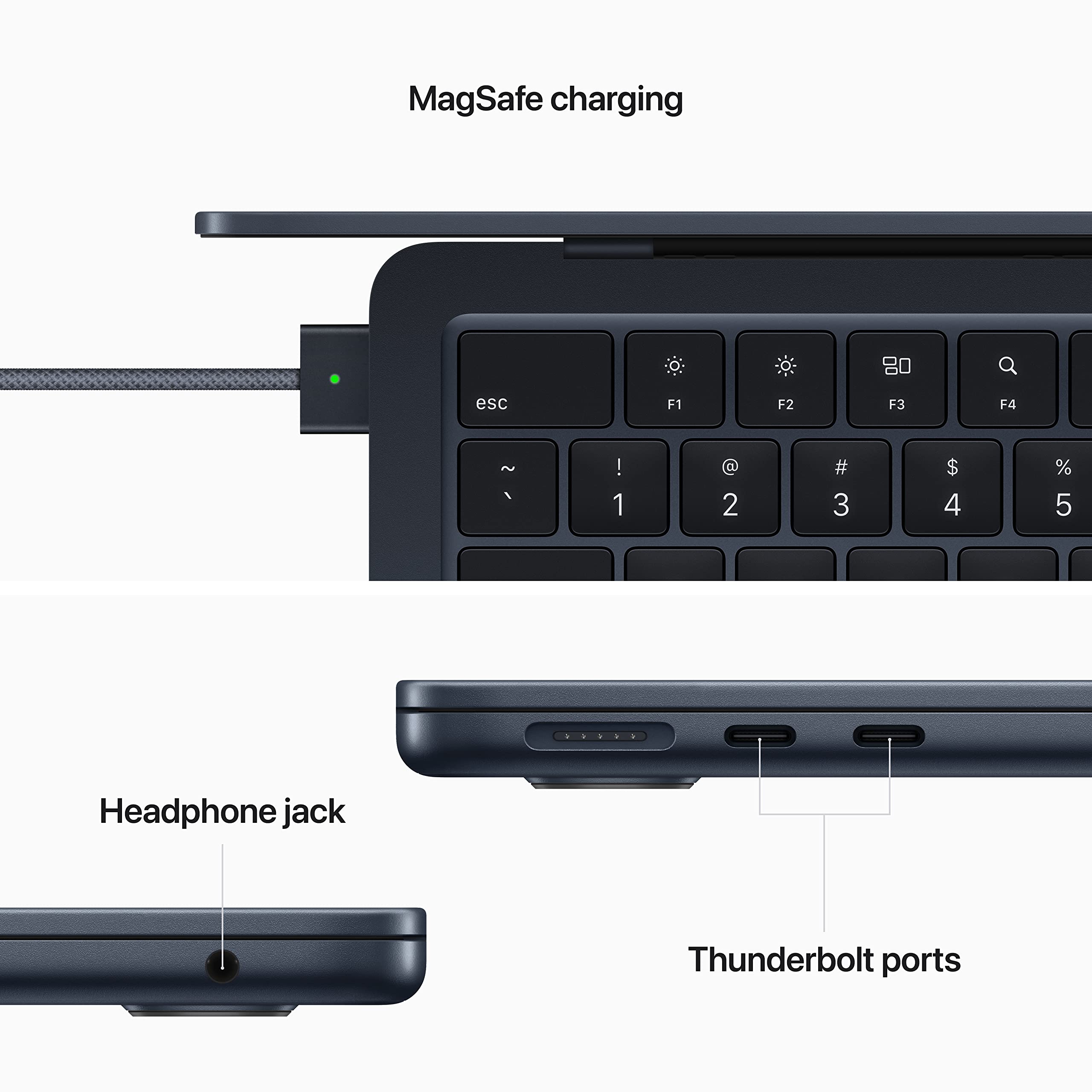 MagSafe charging

esc

F1

F2

F3

F4

~
`

!
1

@
2

#
3

$
4

%
5

Headphone jack

Thunderbolt ports