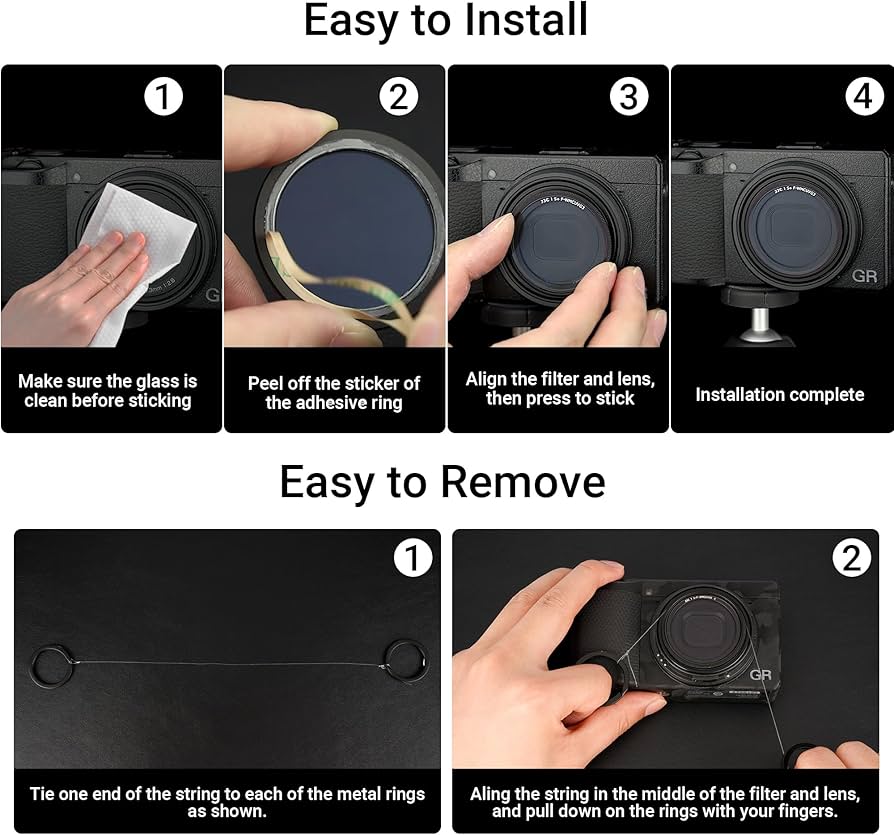 Easy to Install

1

GR

Make sure the glass is clean before sticking

2

Peel off the sticker of the adhesive ring

3

Align the filter and lens, then press to stick

4

GR

Installation complete

Easy to Remove

1

Tie one end of the string to each of the metal rings as shown.

2

GR

Aling the string in the middle of the filter and lens, and pull down on the rings with your fingers.