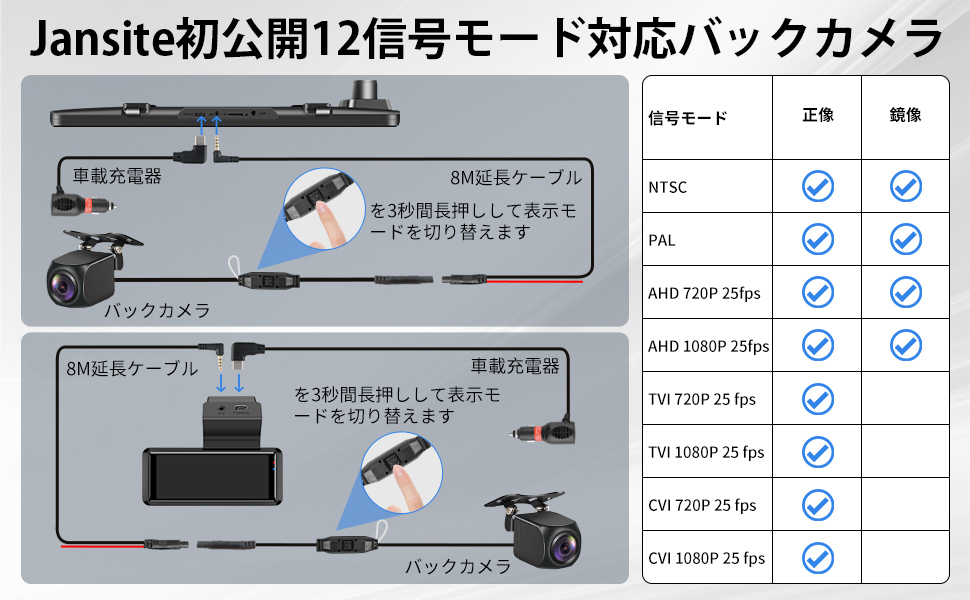 Jansite初公開12信号モード対応バックカメラ

車載充電器

8M延長ケーブル

を3秒間長押しして表示モードを切り替えます

バックカメラ

8M延長ケーブル

車載充電器

を3秒間長押しして表示モードを切り替えます

バックカメラ

| 信号モード | 正像 | 鏡像 |
|---|---|---|
| NTSC | ✓ | ✓ |
| PAL | ✓ | ✓ |
| AHD 720P 25fps | ✓ | ✓ |
| AHD 1080P 25fps | ✓ | ✓ |
| TVI 720P 25 fps | ✓ | |
| TVI 1080P 25 fps | ✓ | |
| CVI 720P 25 fps | ✓ | |
| CVI 1080P 25 fps | ✓ | |