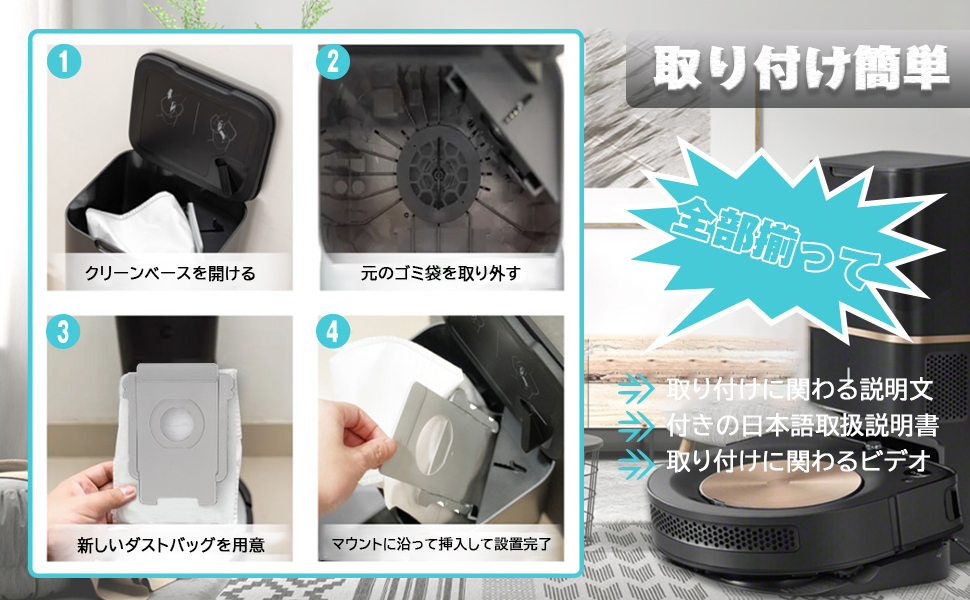 1
クリーンベースを開ける

2
元のゴミ袋を取り外す

3
新しいダストバッグを用意

4
マウントに沿って挿入して設置完了

取り付け簡単

全部揃って

取り付けに関わる説明文
付きの日本語取扱説明書
取り付けに関わるビデオ