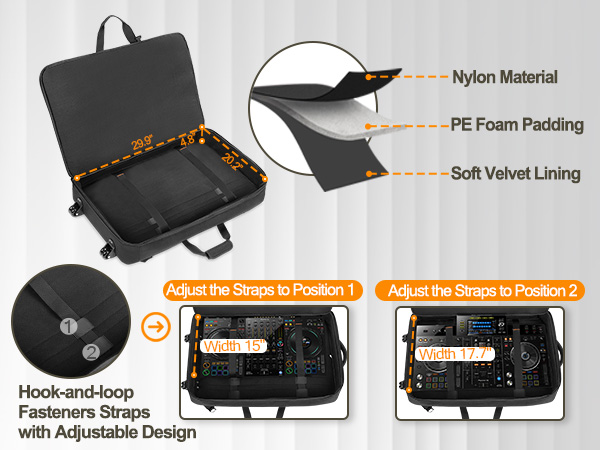 29.9"
4.8"
20.2"

Nylon Material
PE Foam Padding
Soft Velvet Lining

1
2

Hook-and-loop Fasteners Straps with Adjustable Design

Adjust the Straps to Position 1
Width 15"

Adjust the Straps to Position 2
Width 17.7"