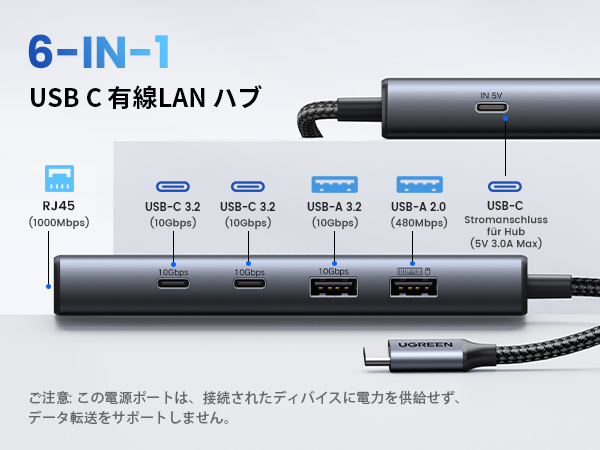 6-IN-1

USB C 有線LAN ハブ

IN 5V

RJ45
(1000Mbps)

USB-C 3.2
(10Gbps)

USB-C 3.2
(10Gbps)

USB-A 3.2
(10Gbps)

USB-A 2.0
(480Mbps)

USB-C
Stromanschluss für Hub
(5V 3.0A Max)

10Gbps

10Gbps

10Gbps

UGREEN

ご注意: この電源ポートは、接続されたディバイスに電力を供給せず、データ転送をサポートしません。