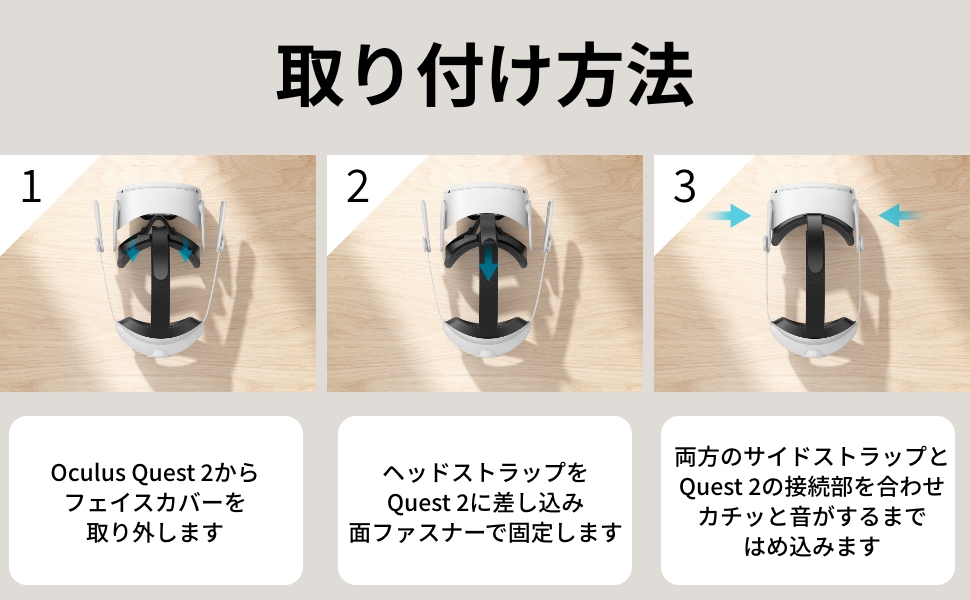 取り付け方法

1

2

3

Oculus Quest 2から
フェイスカバーを
取り外します

ヘッドストラップを
Quest 2に差し込み
面ファスナーで固定します

両方のサイドストラップと
Quest 2の接続部を合わせ
カチッと音がするまで
はめ込みます