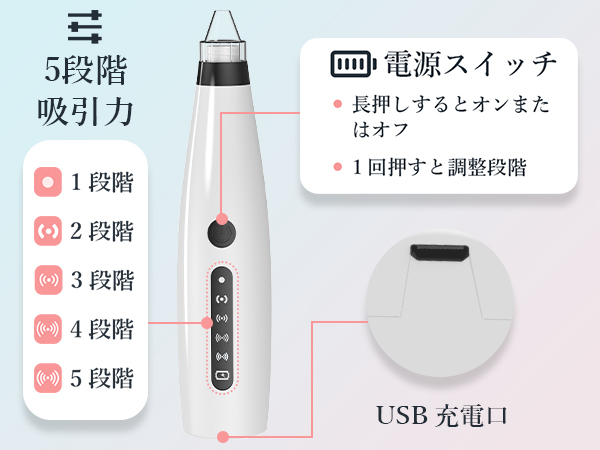 5段階
吸引力

1 段階
2 段階
3 段階
4 段階
5 段階

電源スイッチ

長押しするとオンまたはオフ

1 回押すと調整段階

USB 充電口