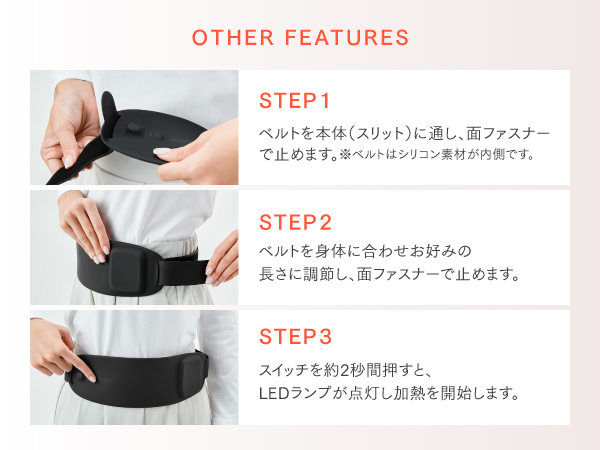 OTHER FEATURES

STEP1

ベルトを本体(スリット)に通し、面ファスナーで止めます。※ベルトはシリコン素材が内側です。

STEP2

ベルトを身体に合わせお好みの長さに調節し、面ファスナーで止めます。

STEP3

スイッチを約2秒間押すと、LEDランプが点灯し加熱を開始します。