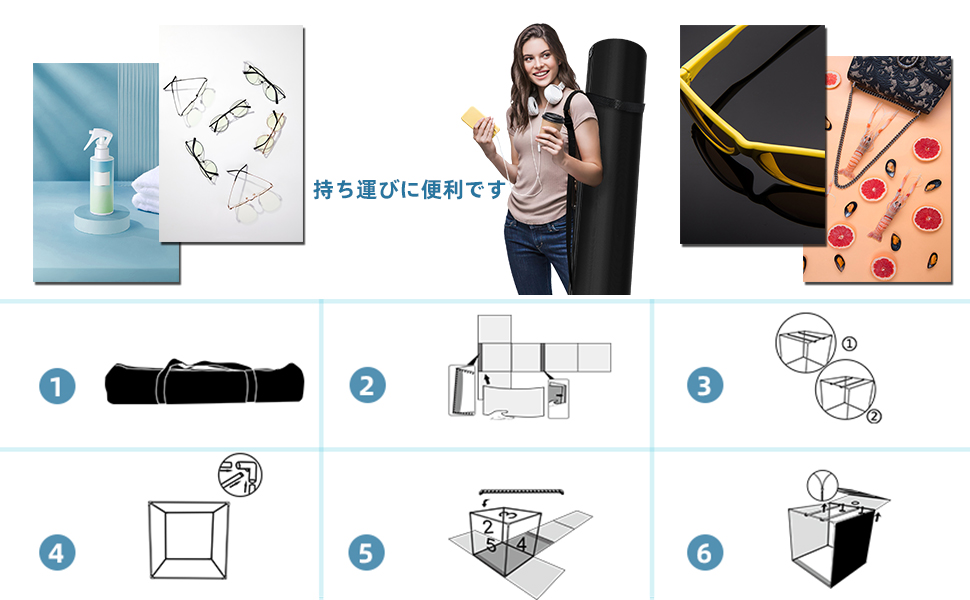 持ち運びに便利です

1

2

3

①

②

4

5

2

5

4

6