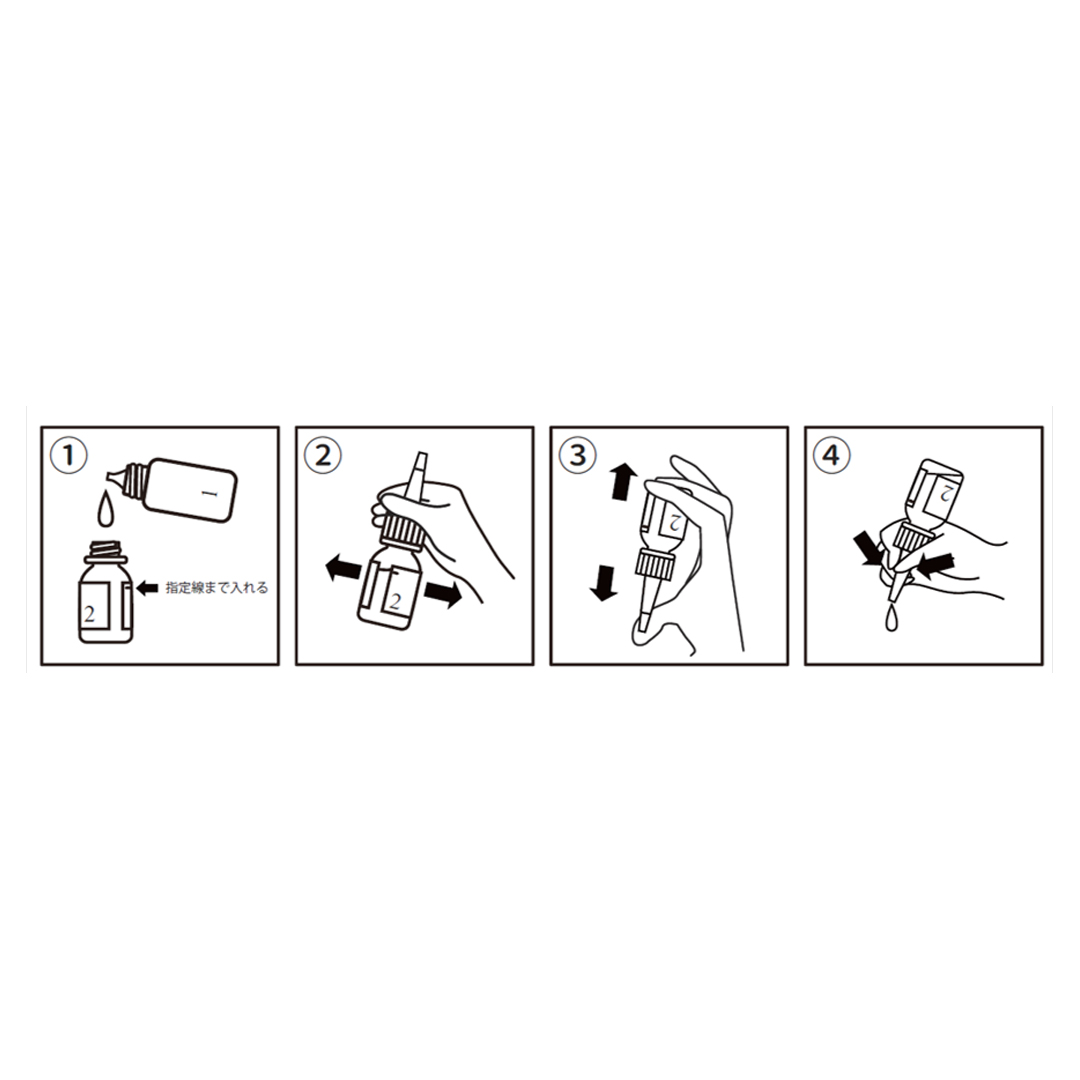 ①
1
2
指定線まで入れる

②
2

③
2

④
2