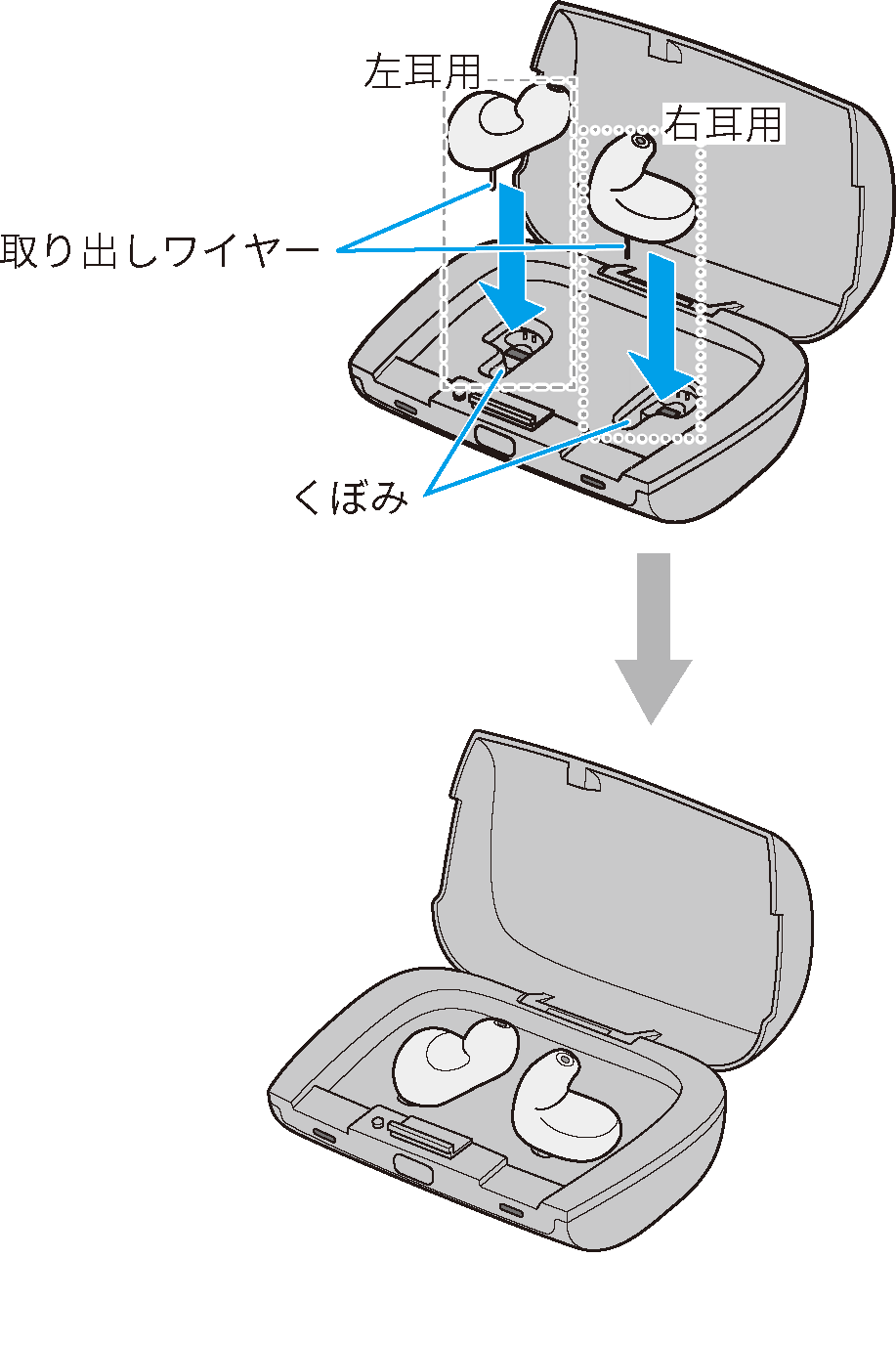 左耳用

右耳用

取り出しワイヤー

くぼみ