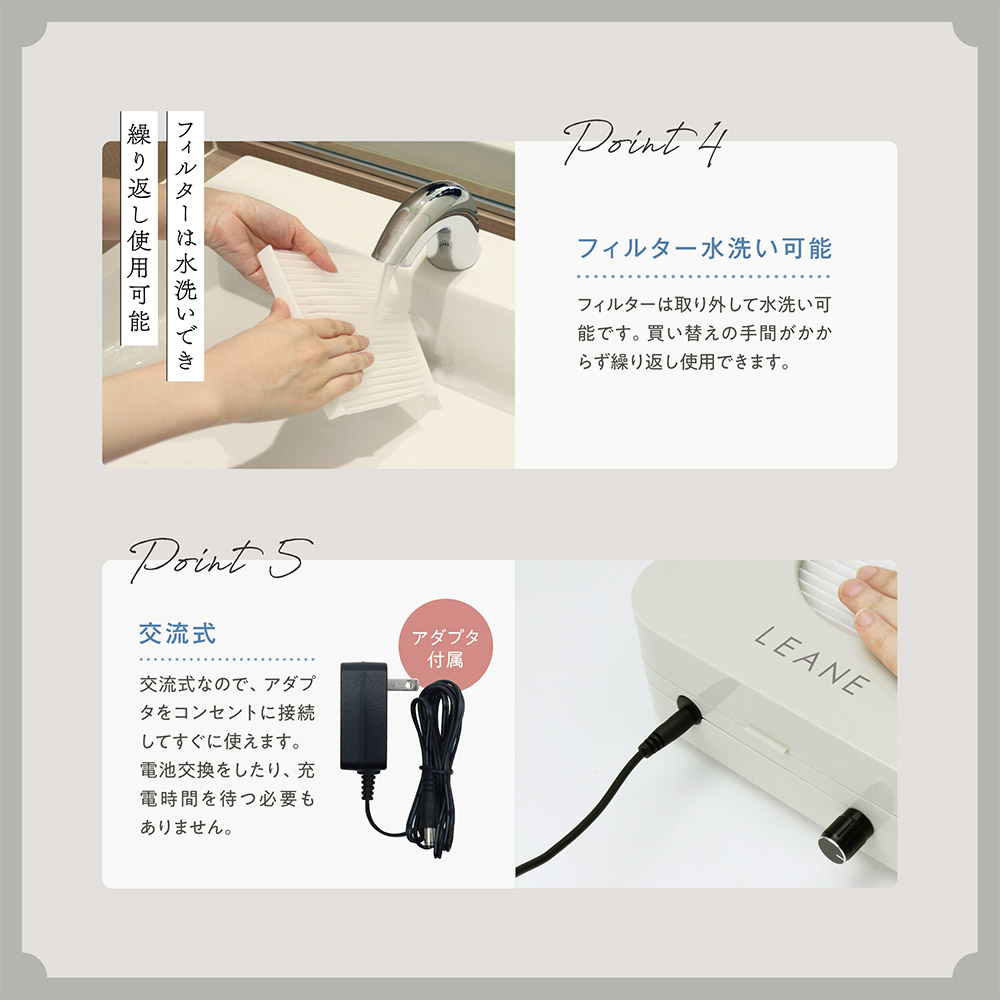 フィルターは水洗いでき
繰り返し使用可能

Point 4

フィルター水洗い可能

フィルターは取り外して水洗い可能です。買い替えの手間がかからず繰り返し使用できます。

Point 5

交流式

交流式なので、アダプタをコンセントに接続してすぐに使えます。電池交換をしたり、充電時間を待つ必要もありません。

アダプタ付属

LEANE