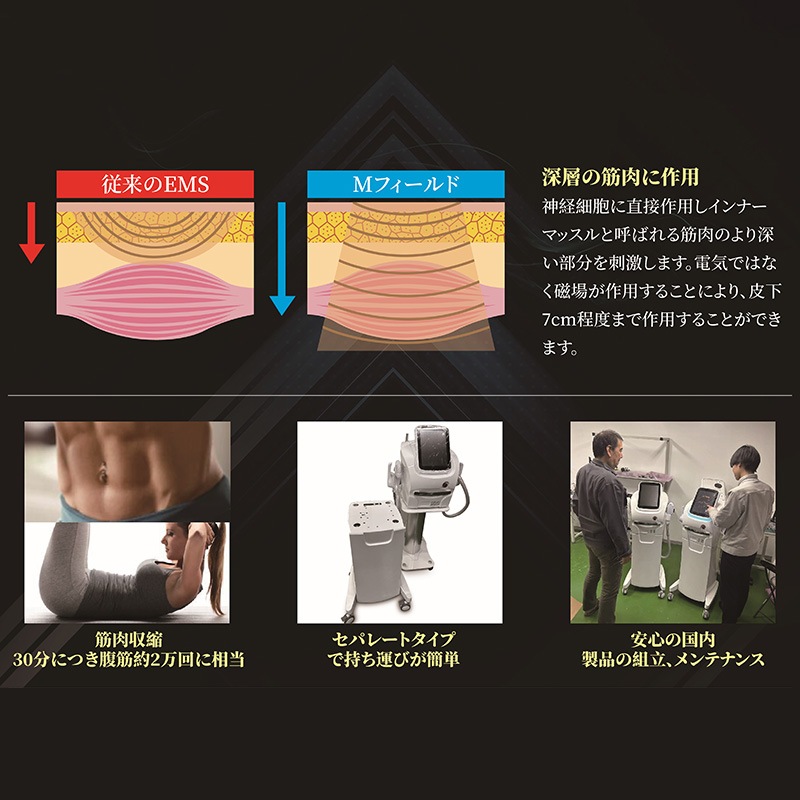 従来のEMS

Mフィールド

深層の筋肉に作用
神経細胞に直接作用しインナーマッスルと呼ばれる筋肉のより深い部分を刺激します。電気ではなく磁場が作用することにより、皮下7cm程度まで作用することができます。

筋肉収縮
30分につき腹筋約2万回に相当

セパレートタイプ
で持ち運びが簡単

安心の国内
製品の組立、メンテナンス