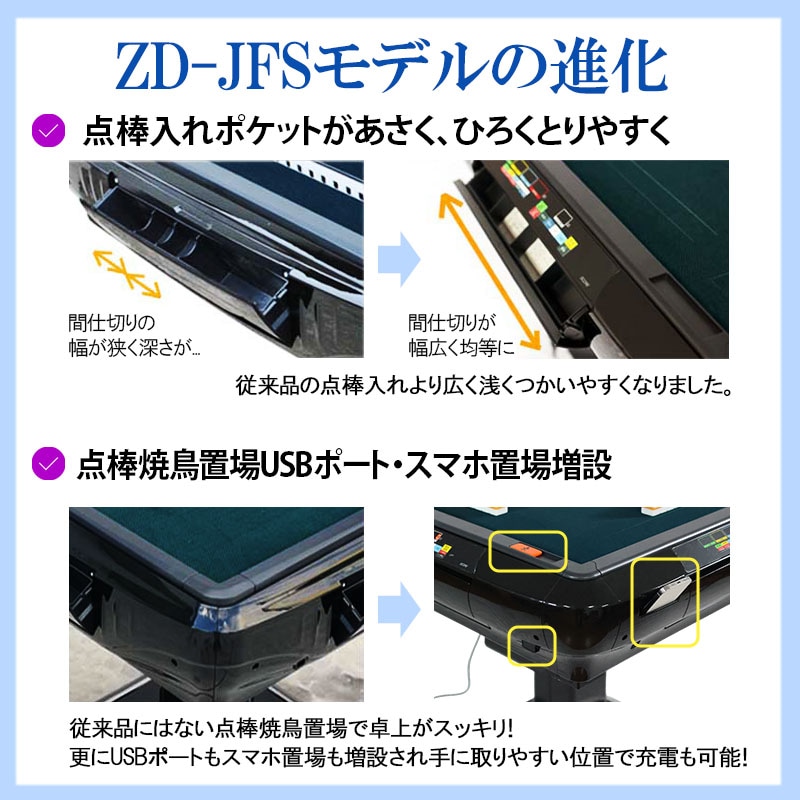 ZD-JFSモデルの進化

点棒入れポケットがあさく、ひろくとりやすく

間仕切りの幅が狭く深さが…

間仕切りが幅広く均等に

従来品の点棒入れより広く浅くつかいやすくなりました。

点棒焼鳥置場USBポート・スマホ置場増設

従来品にはない点棒焼鳥置場で卓上がスッキリ!
更にUSBポートもスマホ置場も増設され手に取りやすい位置で充電も可能!