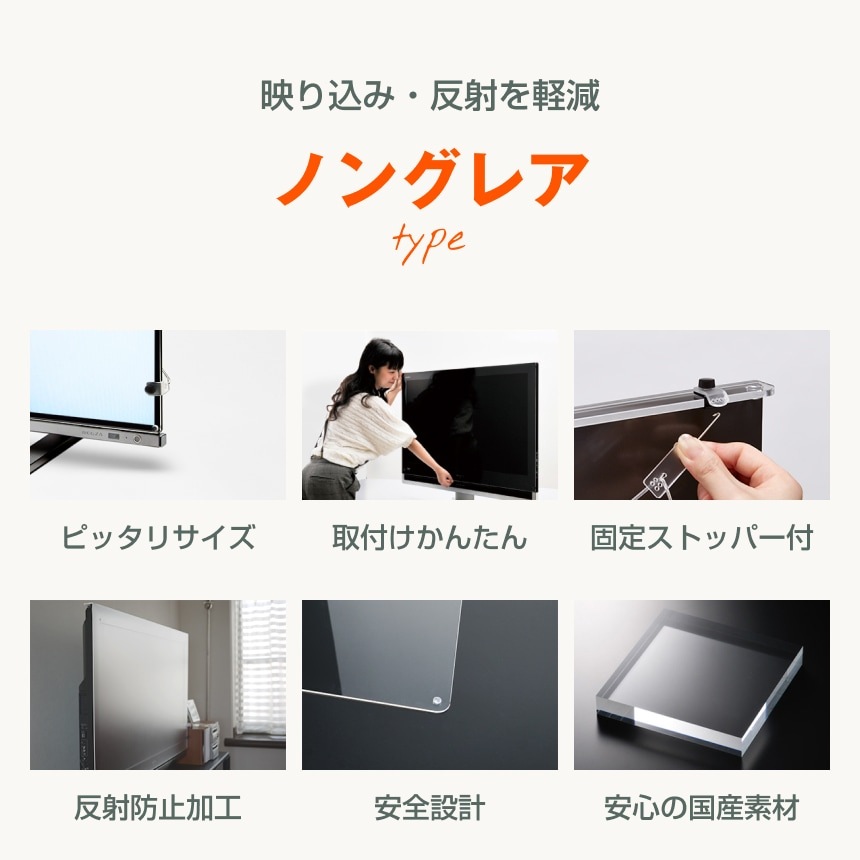 映り込み・反射を軽減

ノングレア
type

ピッタリサイズ

取付けかんたん

固定ストッパー付

反射防止加工

安全設計

安心の国産素材