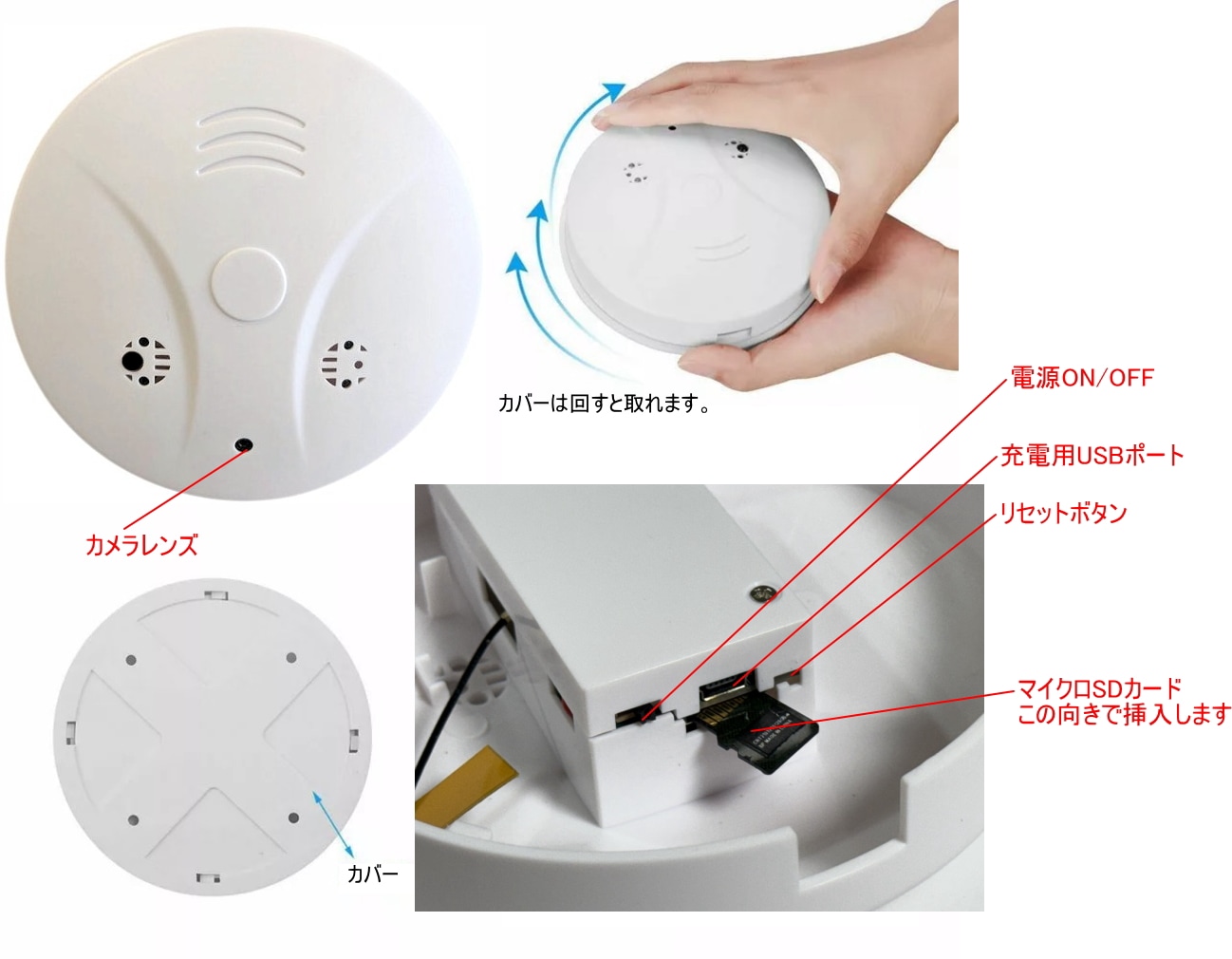 カバーは回すと取れます。

電源ON/OFF

充電用USBポート

リセットボタン

カメラレンズ

マイクロSDカード
この向きで挿入します

カバー