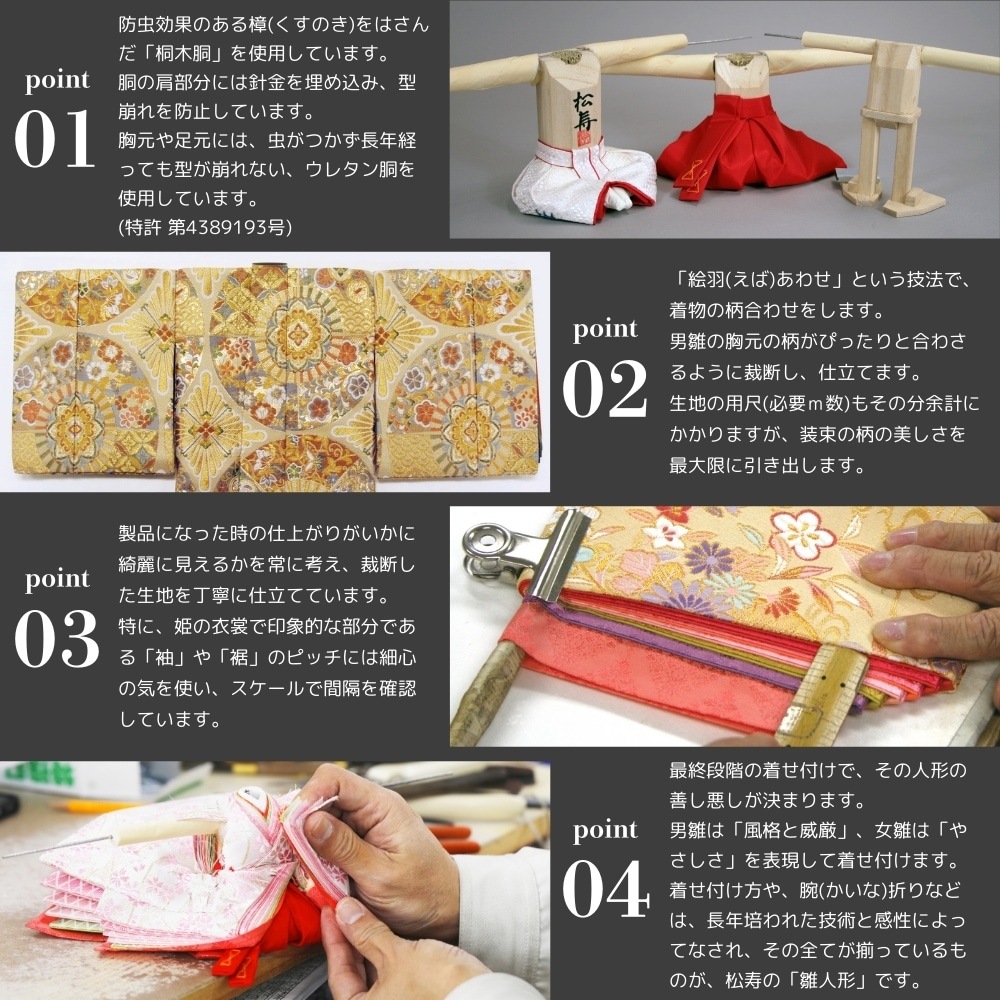 point
01

防虫効果のある樟(くすのき)をはさんだ「桐木胴」を使用しています。
胴の肩部分には針金を埋め込み、型崩れを防止しています。
胸元や足元には、虫がつかず長年経っても型が崩れない、ウレタン胴を使用しています。
(特許 第4389193号)

松寿

point
02

「絵羽(えば)あわせ」という技法で、着物の柄合わせをします。
男雛の胸元の柄がぴったりと合わさるように裁断し、仕立てます。
生地の用尺(必要m数)もその分余計にかかりますが、装束の柄の美しさを最大限に引き出します。

point
03

製品になった時の仕上がりがいかに綺麗に見えるかを常に考え、裁断した生地を丁寧に仕立てています。
特に、姫の衣裳で印象的な部分である「袖」や「裾」のピッチには細心の気を使い、スケールで間隔を確認しています。

point
04

最終段階の着せ付けで、その人形の善し悪しが決まります。
男雛は「風格と威厳」、女雛は「やさしさ」を表現して着せ付けます。
着せ付け方や、腕(かいな)折りなどは、長年培われた技術と感性によってなされ、その全てが揃っているものが、松寿の「雛人形」です。