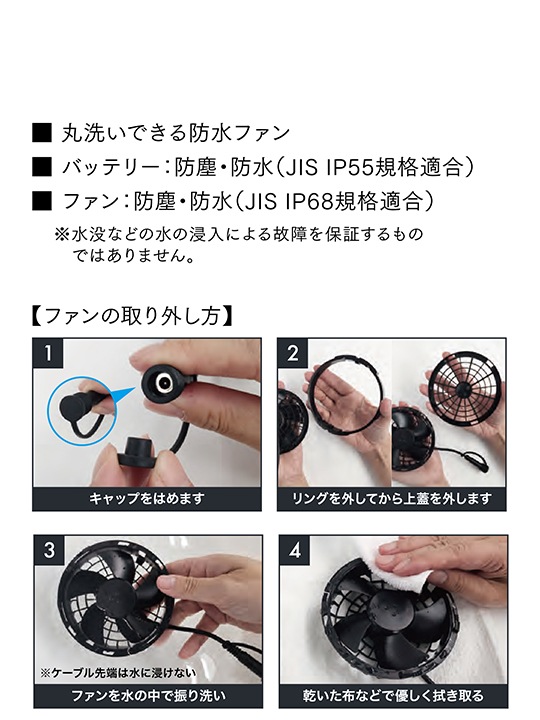 ■ 丸洗いできる防水ファン
■ バッテリー：防塵・防水（JIS IP55規格適合）
■ ファン：防塵・防水（JIS IP68規格適合）
※水没などの水の浸入による故障を保証するものではありません。

【ファンの取り外し方】

1
キャップをはめます

2
リングを外してから上蓋を外します

3
※ケーブル先端は水に浸けない
ファンを水の中で振り洗い

4
乾いた布などで優しく拭き取る