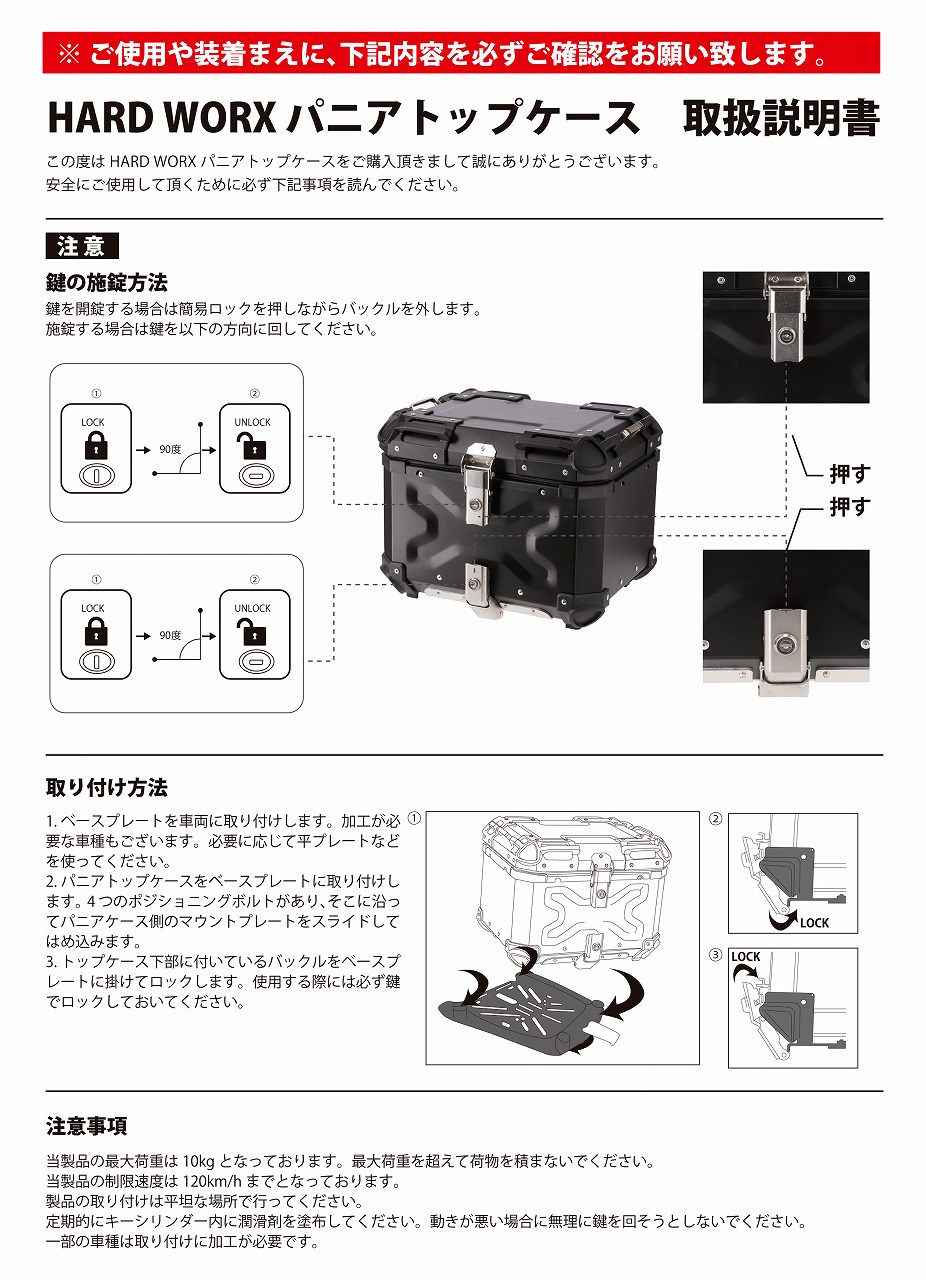 ※ ご使用や装着まえに、下記内容を必ずご確認をお願い致します。

HARD WORX パニアトップケース　取扱説明書

この度は HARD WORX パニアトップケースをご購入頂きまして誠にありがとうございます。
安全にご使用して頂くために必ず下記事項を読んでください。

注意

鍵の施錠方法

鍵を開錠する場合は簡易ロックを押しながらバックルを外します。
施錠する場合は鍵を以下の方向に回してください。

①
LOCK
90度
②
UNLOCK

①
LOCK
90度
②
UNLOCK

押す
押す

取り付け方法

1. ベースプレートを車両に取り付けします。加工が必要な車種もございます。必要に応じて平プレートなどを使ってください。
2. パニアトップケースをベースプレートに取り付けします。4 つのポジショニングボルトがあり、そこに沿ってパニアケース側のマウントプレートをスライドしてはめ込みます。
3. トップケース下部に付いているバックルをベースプレートに掛けてロックします。使用する際には必ず鍵でロックしておいてください。

①
②
LOCK
③
LOCK

注意事項

当製品の最大荷重は 10kg となっております。最大荷重を超えて荷物を積まないでください。
当製品の制限速度は 120km/h までとなっております。
製品の取り付けは平坦な場所で行ってください。
定期的にキーシリンダー内に潤滑剤を塗布してください。動きが悪い場合に無理に鍵を回そうとしないでください。
一部の車種は取り付けに加工が必要です。