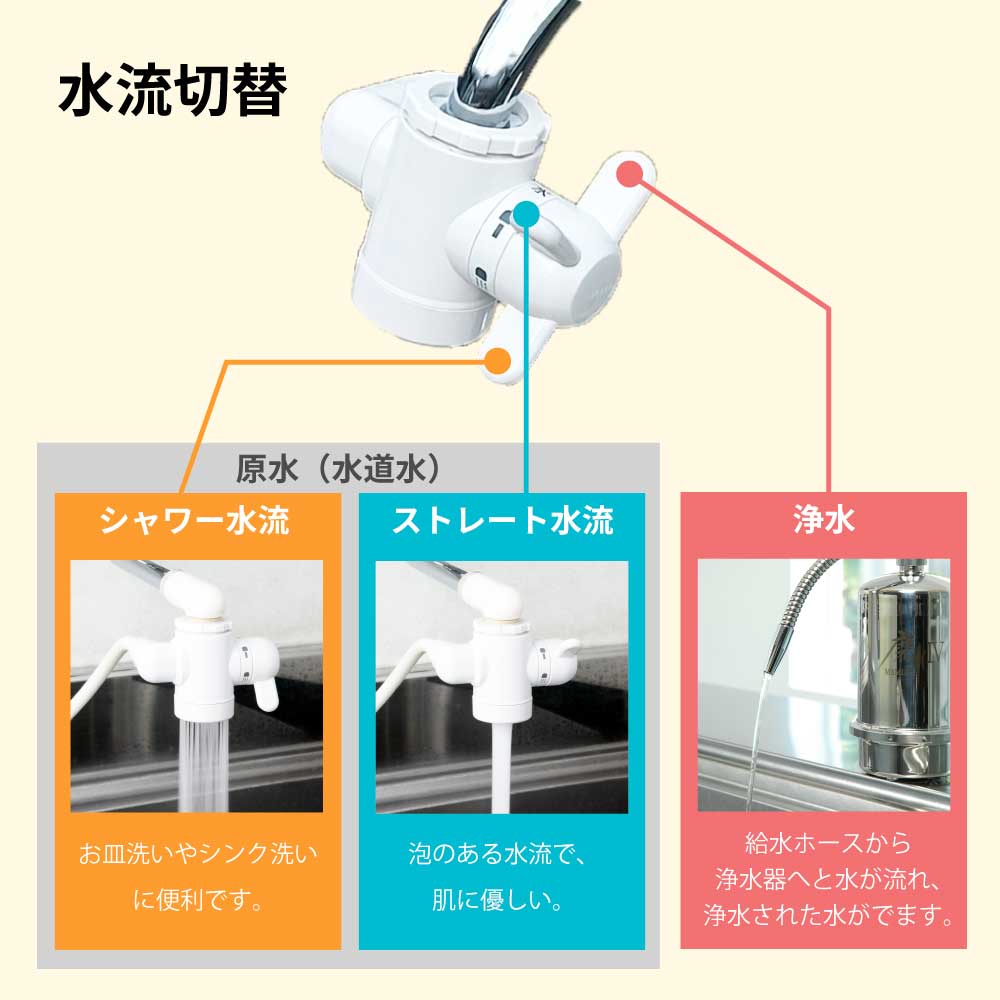 水流切替

原水（水道水）

シャワー水流

お皿洗いやシンク洗いに便利です。

ストレート水流

泡のある水流で、肌に優しい。

浄水

給水ホースから浄水器へと水が流れ、浄水された水がでます。