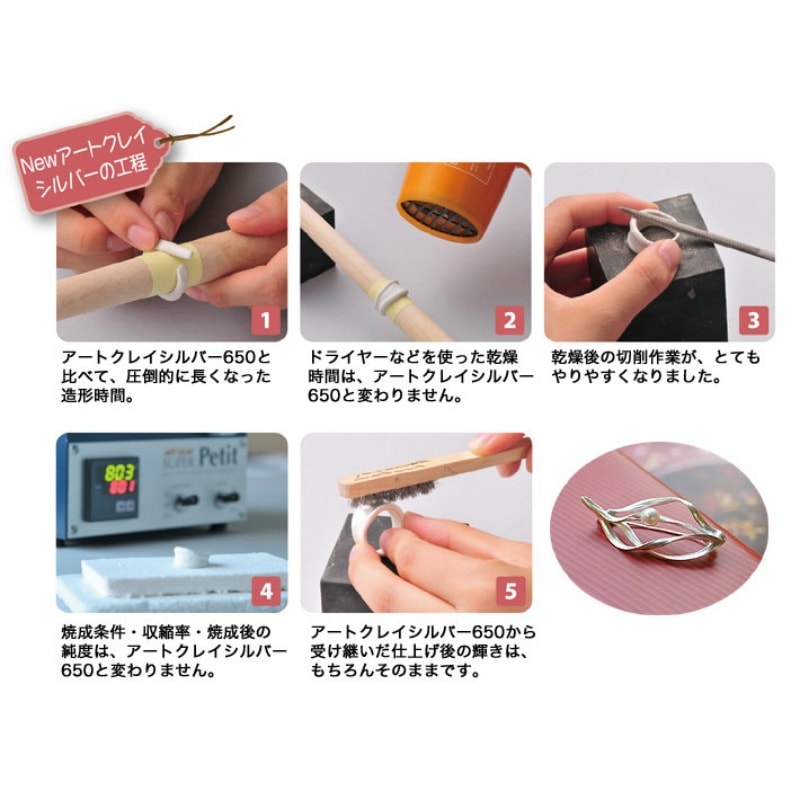 Newアートクレイシルバーの工程

1
アートクレイシルバー650と比べて、圧倒的に長くなった造形時間。

2
ドライヤーなどを使った乾燥時間は、アートクレイシルバー650と変わりません。

3
乾燥後の切削作業が、とてもやりやすくなりました。

SUPER Petit
803
801

4
焼成条件・収縮率・焼成後の純度は、アートクレイシルバー650と変わりません。

5
アートクレイシルバー650から受け継いだ仕上げ後の輝きは、もちろんそのままです。