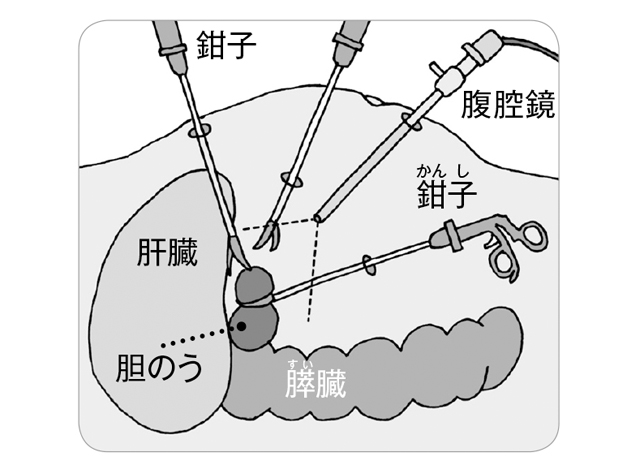 鉗子

腹腔鏡

かんし
鉗子

肝臓

胆のう

すい
膵臓