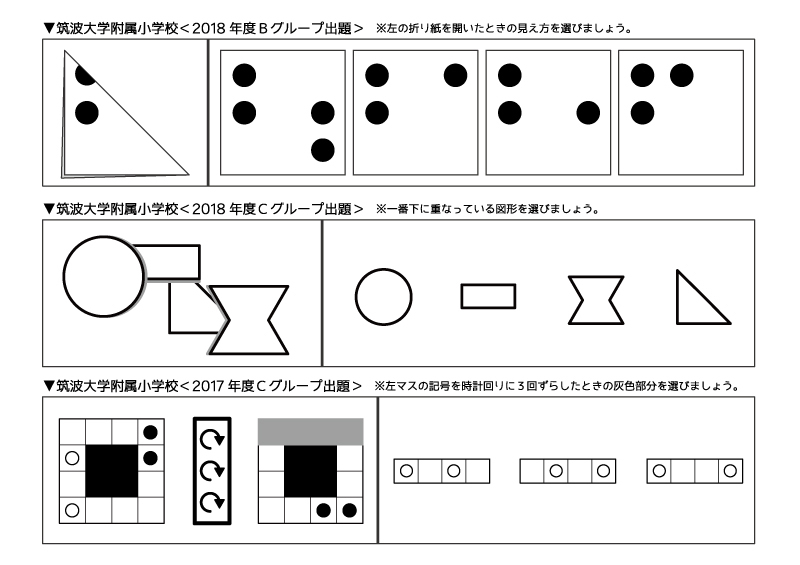 ▼筑波大学附属小学校＜2018 年度 B グループ出題＞　※左の折り紙を開いたときの見え方を選びましょう。

▼筑波大学附属小学校＜2018 年度 C グループ出題＞　※一番下に重なっている図形を選びましょう。

▼筑波大学附属小学校＜2017 年度 C グループ出題＞　※左マスの記号を時計回りに 3 回ずらしたときの灰色部分を選びましょう。