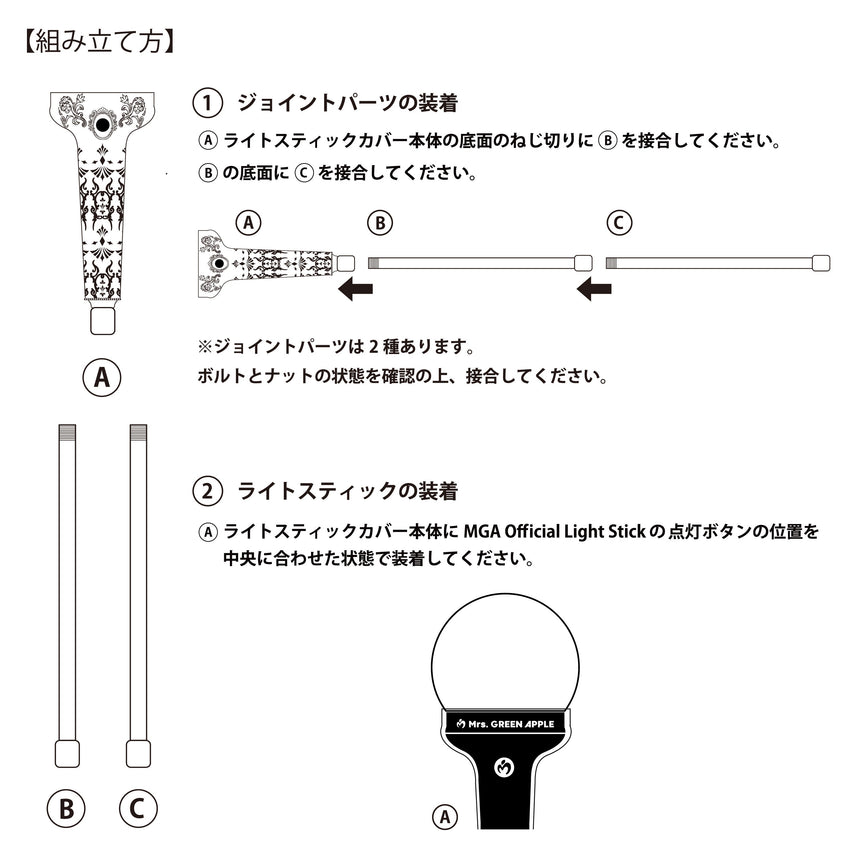 【組み立て方】

A

B C

① ジョイントパーツの装着

Ⓐ ライトスティックカバー本体の底面のねじ切りに Ⓑ を接合してください。

Ⓑ の底面に Ⓒ を接合してください。

A B C

※ジョイントパーツは 2 種あります。
ボルトとナットの状態を確認の上、接合してください。

② ライトスティックの装着

Ⓐ ライトスティックカバー本体に MGA Official Light Stick の点灯ボタンの位置を中央に合わせた状態で装着してください。

Mrs. GREEN APPLE

A