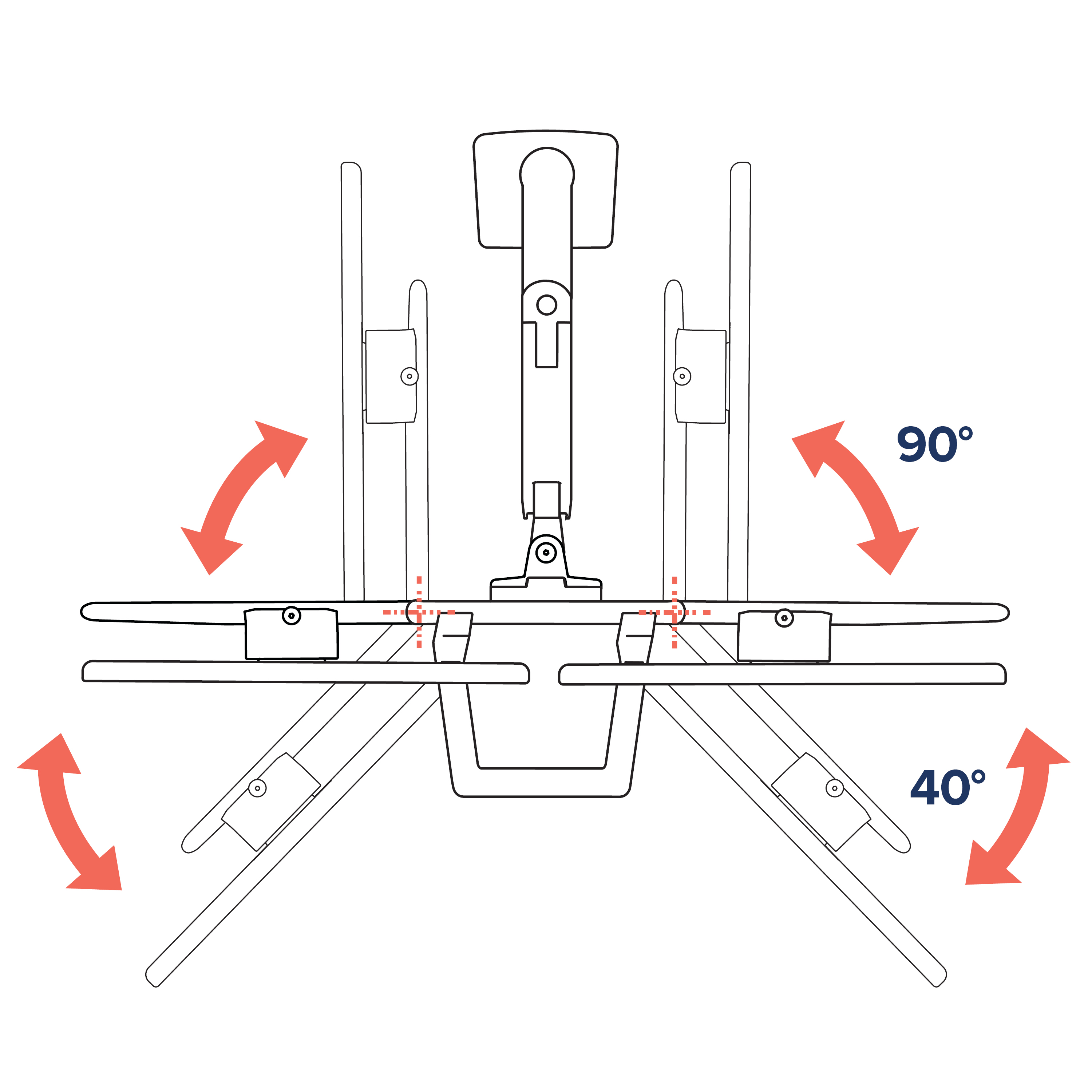 90°

40°