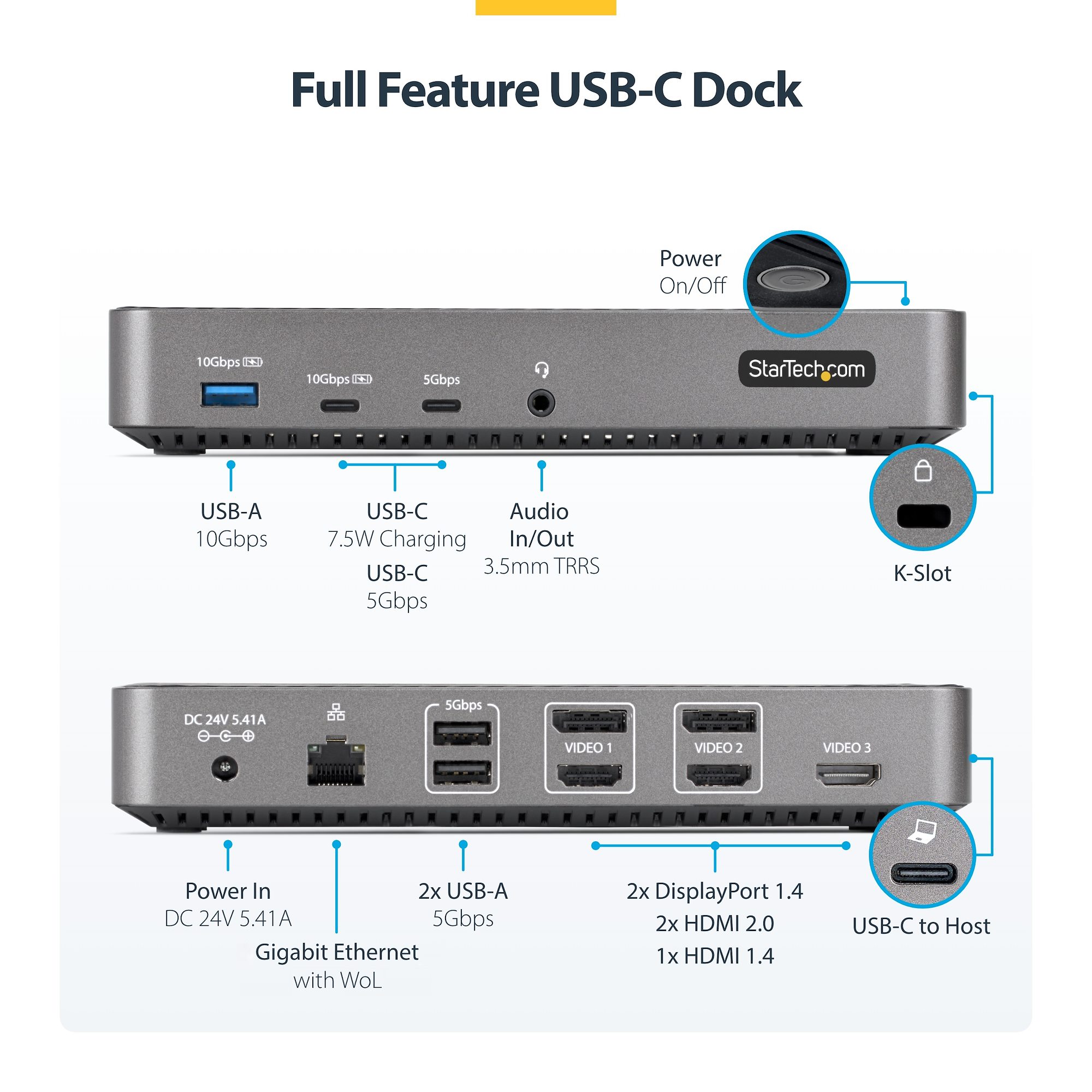 Full Feature USB-C Dock

Power
On/Off

10Gbps

10Gbps

5Gbps

StarTech.com

USB-A
10Gbps

USB-C
7.5W Charging

USB-C
5Gbps

Audio
In/Out
3.5mm TRRS

K-Slot

DC 24V 5.41A

5Gbps

VIDEO 1

VIDEO 2

VIDEO 3

Power In
DC 24V 5.41A

Gigabit Ethernet
with WoL

2x USB-A
5Gbps

2x DisplayPort 1.4
2x HDMI 2.0
1x HDMI 1.4

USB-C to Host