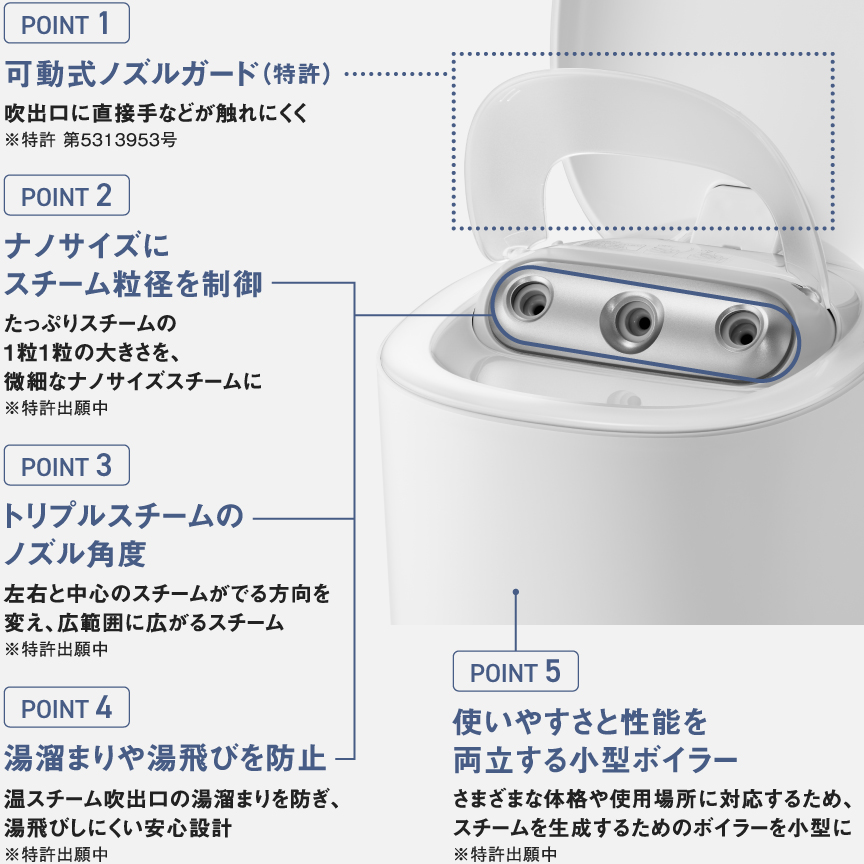 POINT 1

可動式ノズルガード（特許）

吹出口に直接手などが触れにくく
※特許 第5313953号

POINT 2

ナノサイズに
スチーム粒径を制御

たっぷりスチームの
1粒1粒の大きさを、
微細なナノサイズスチームに
※特許出願中

POINT 3

トリプルスチームの
ノズル角度

左右と中心のスチームがでる方向を
変え、広範囲に広がるスチーム
※特許出願中

POINT 4

湯溜まりや湯飛びを防止

温スチーム吹出口の湯溜まりを防ぎ、
湯飛びしにくい安心設計
※特許出願中

POINT 5

使いやすさと性能を
両立する小型ボイラー

さまざまな体格や使用場所に対応するため、
スチームを生成するためのボイラーを小型に
※特許出願中